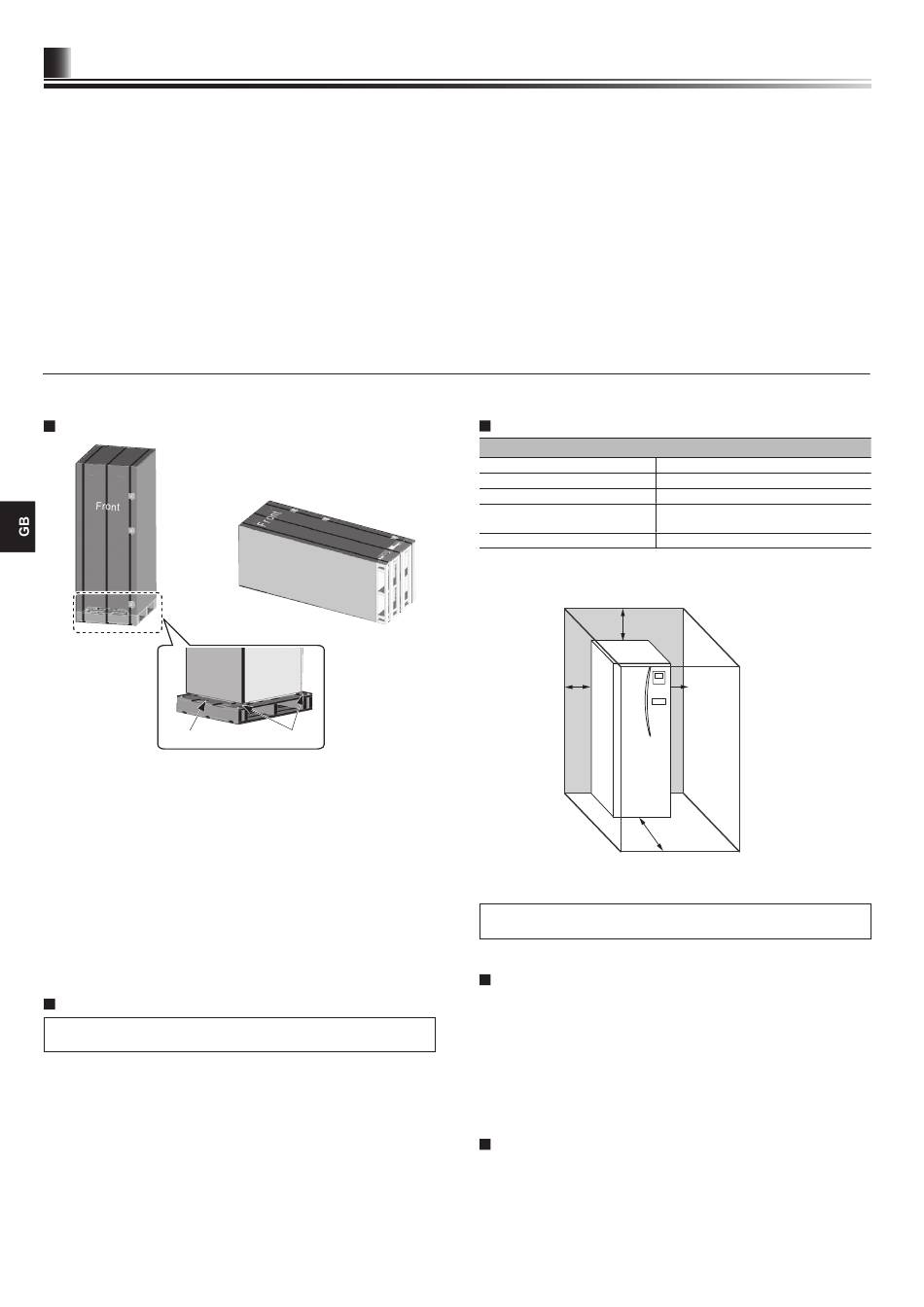 GB

Front

Front