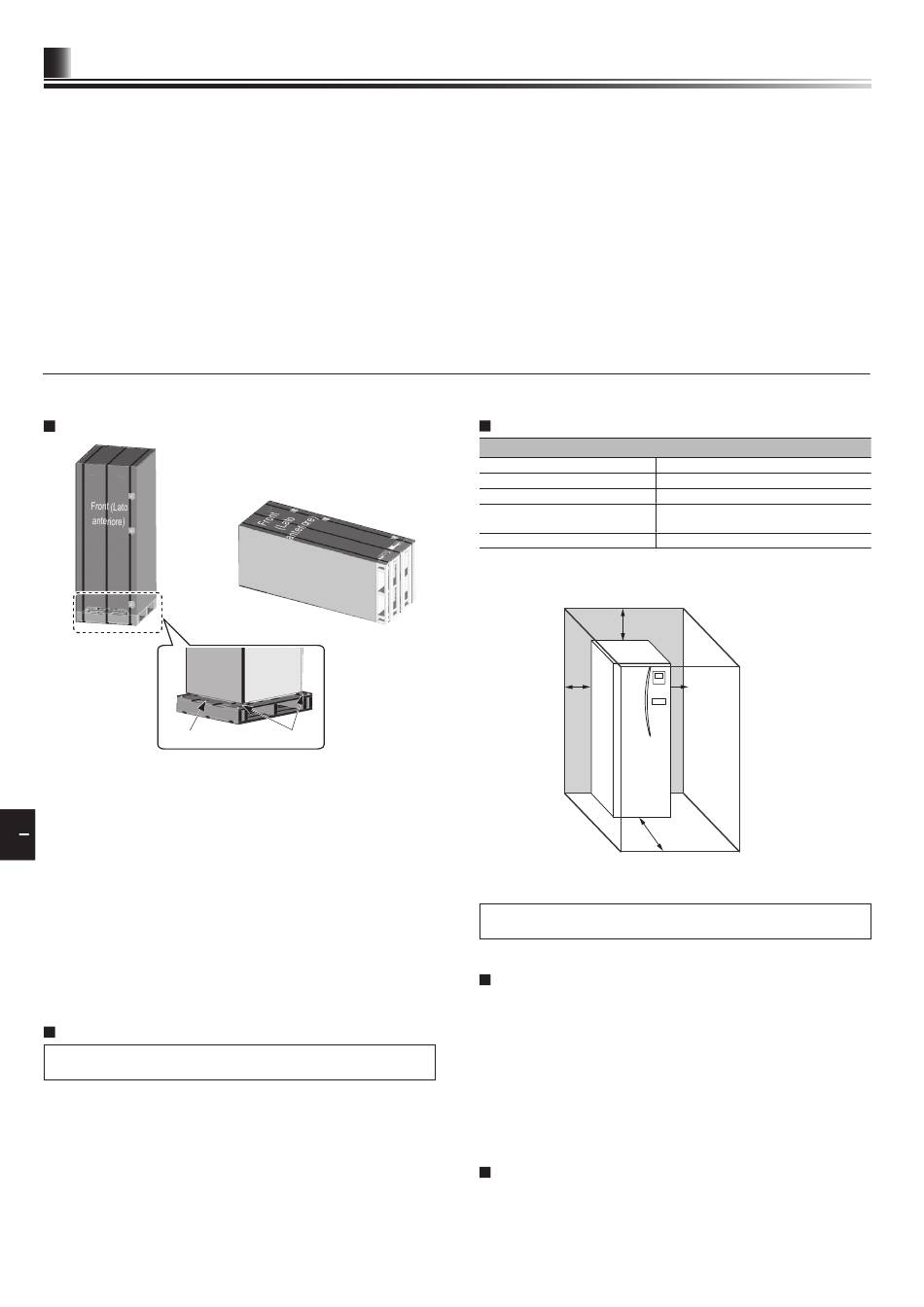 Front (Lato anteriore)

Front (Lato anteriore)

–