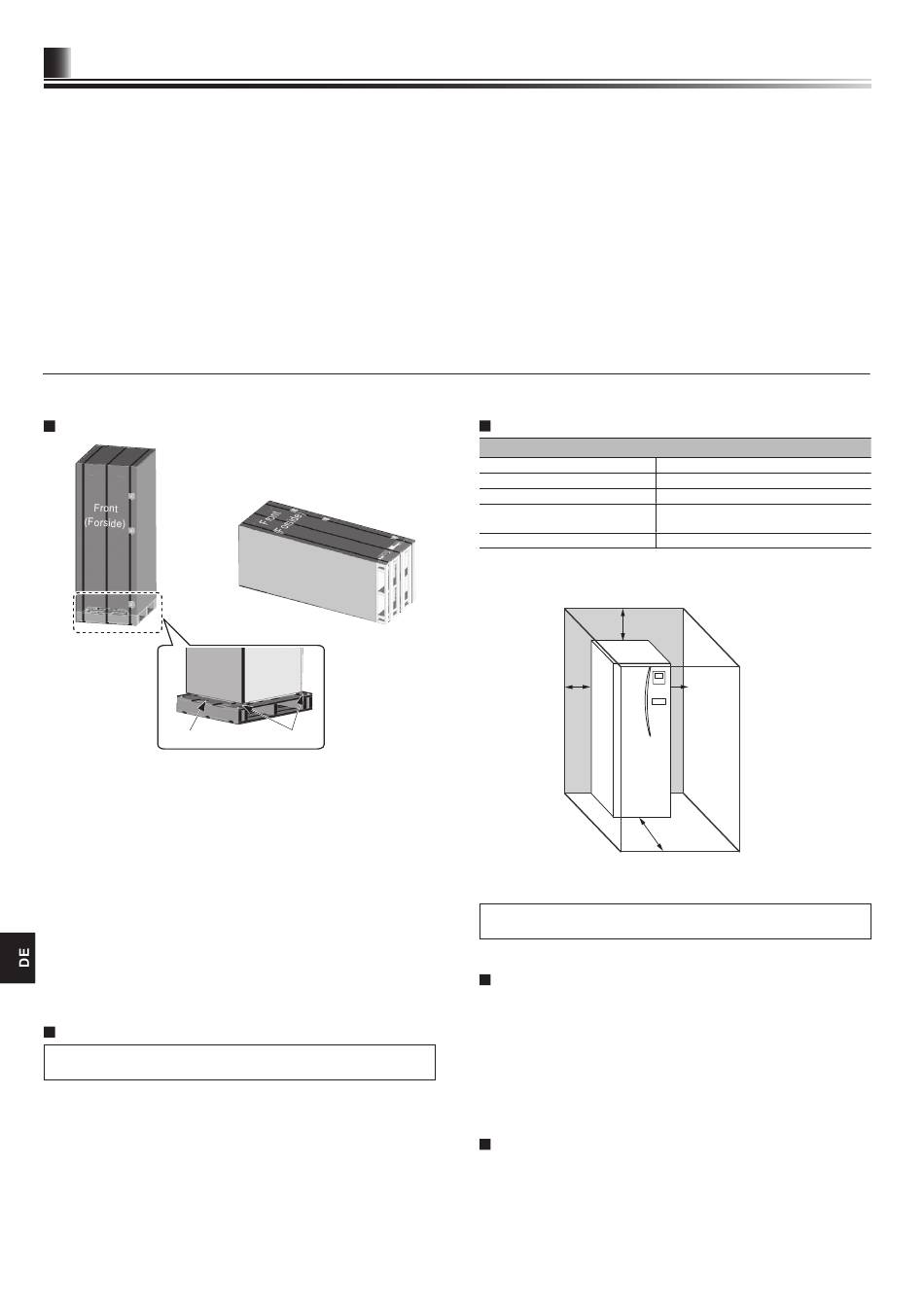 Front
(Forside)

Front
(Forside)

DE