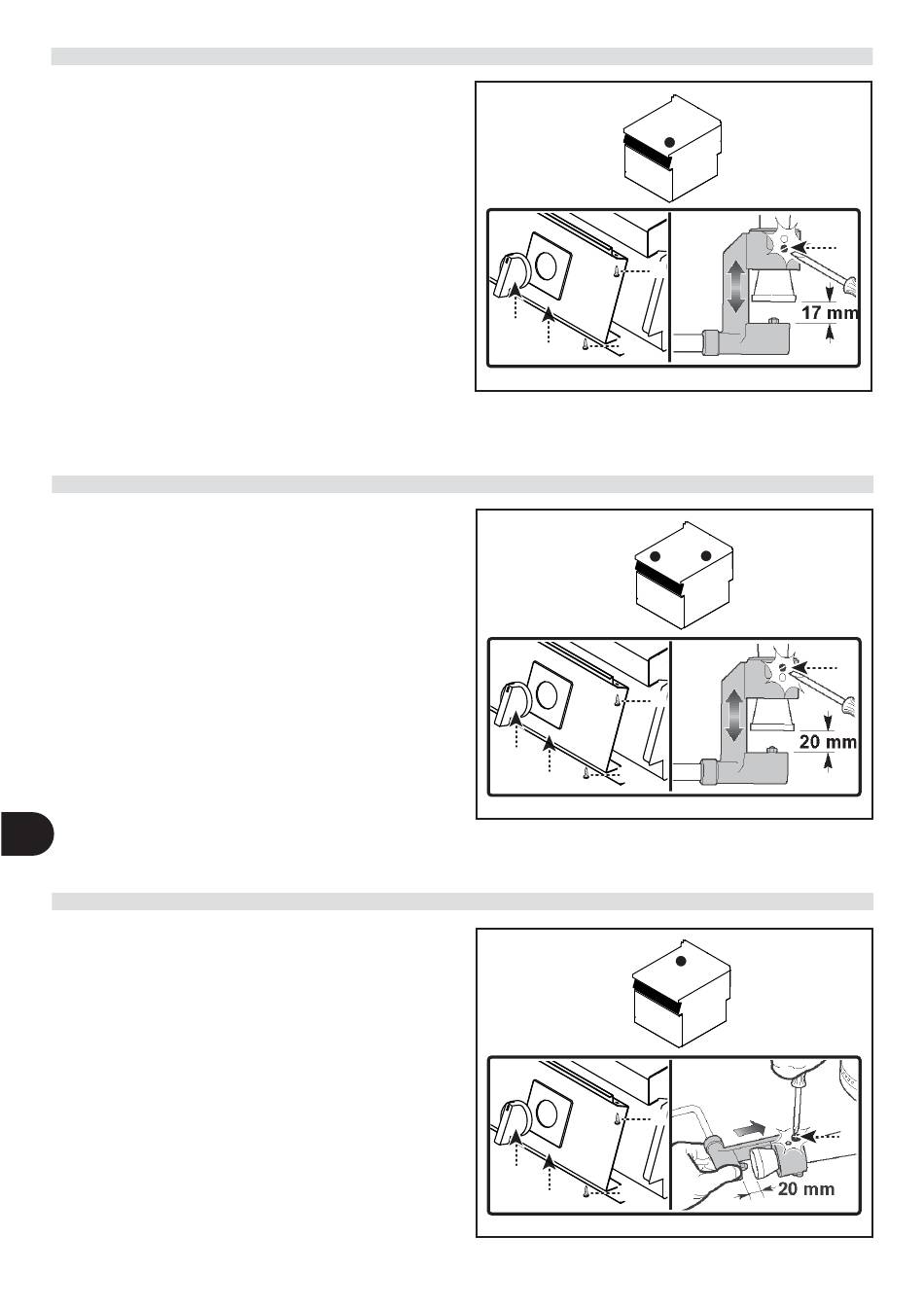 17 mm

20 mm

20 mm