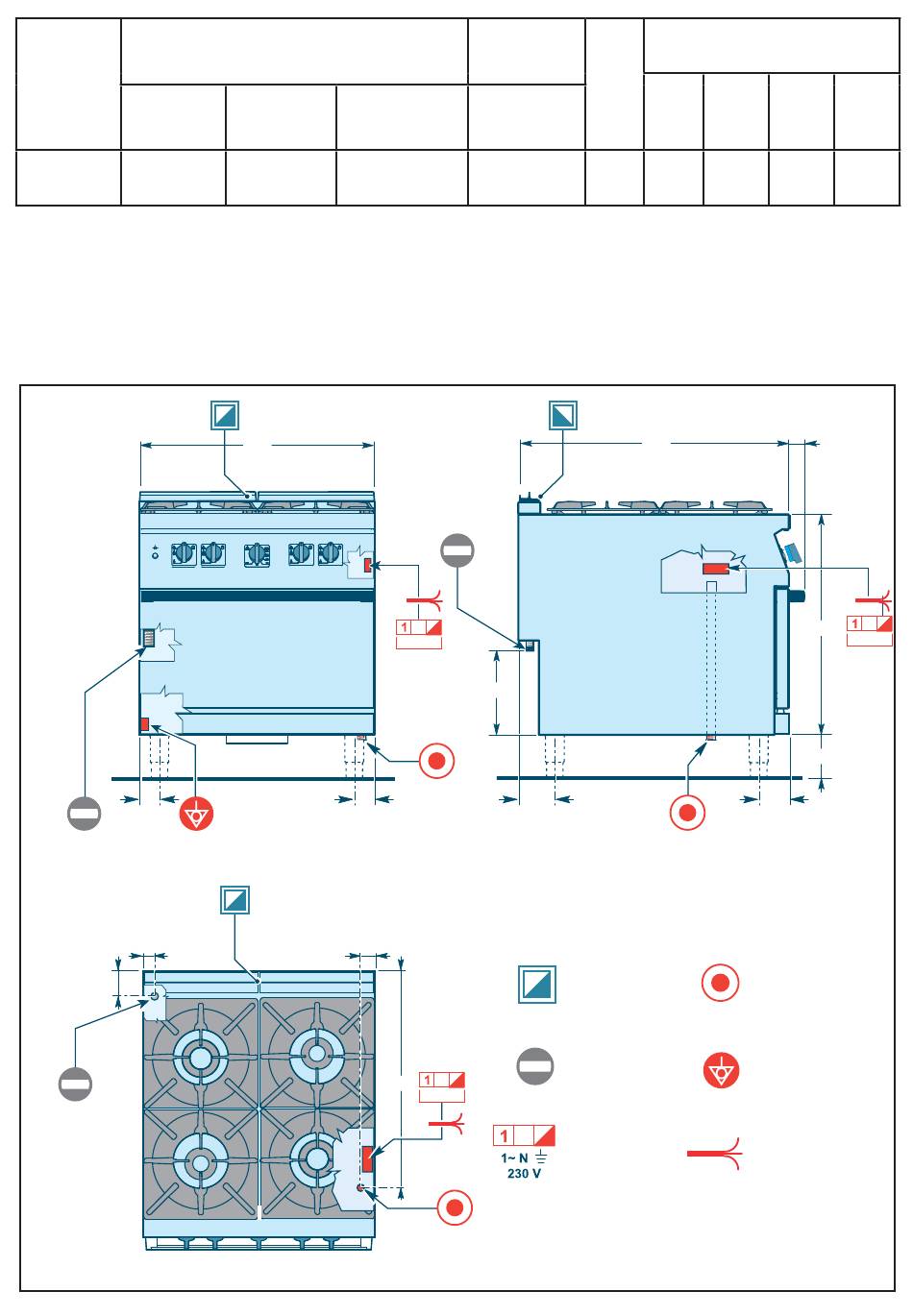 1
1
1
1
1~ N
230 V