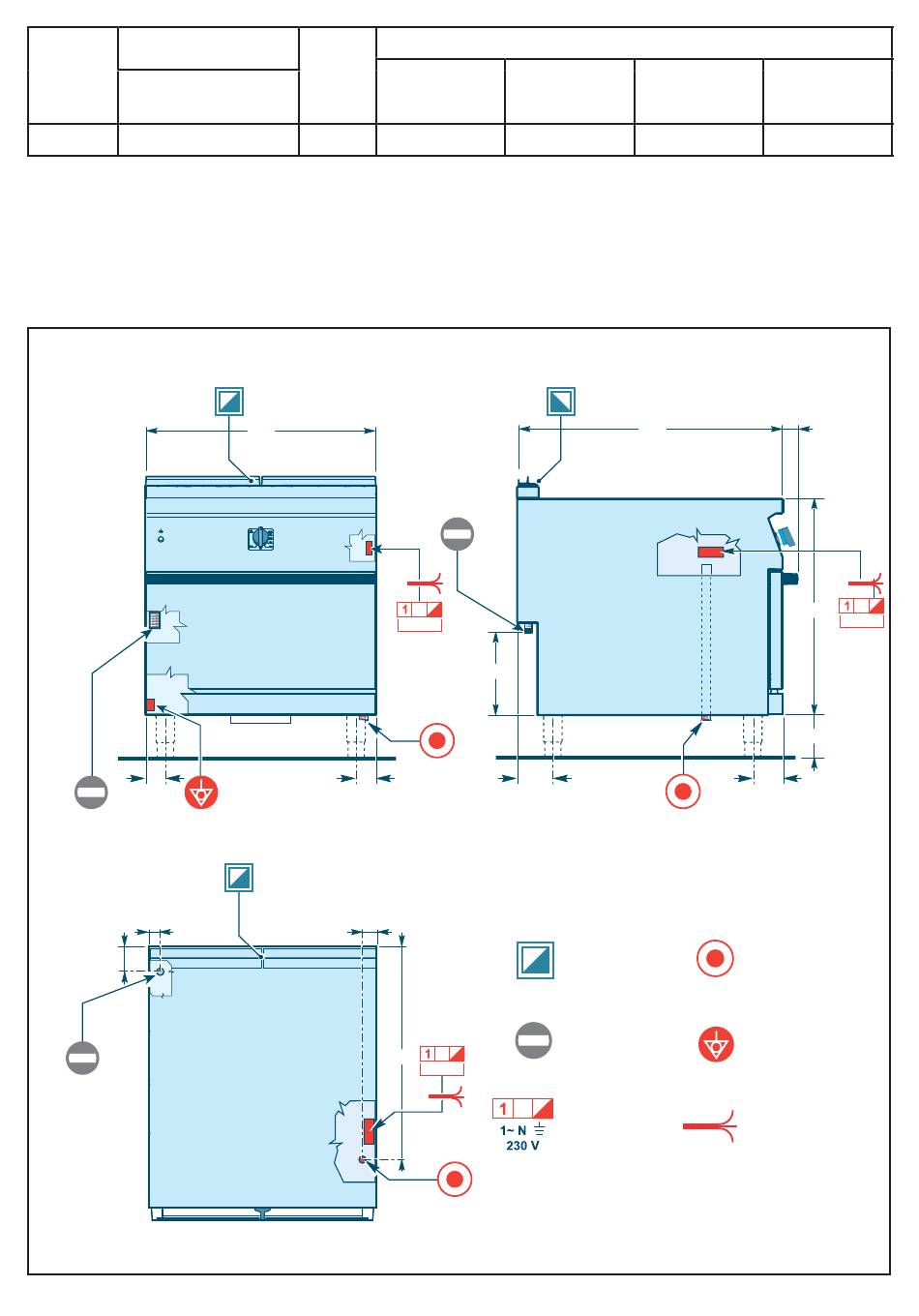 1

1

1

1

1~ N
230 V