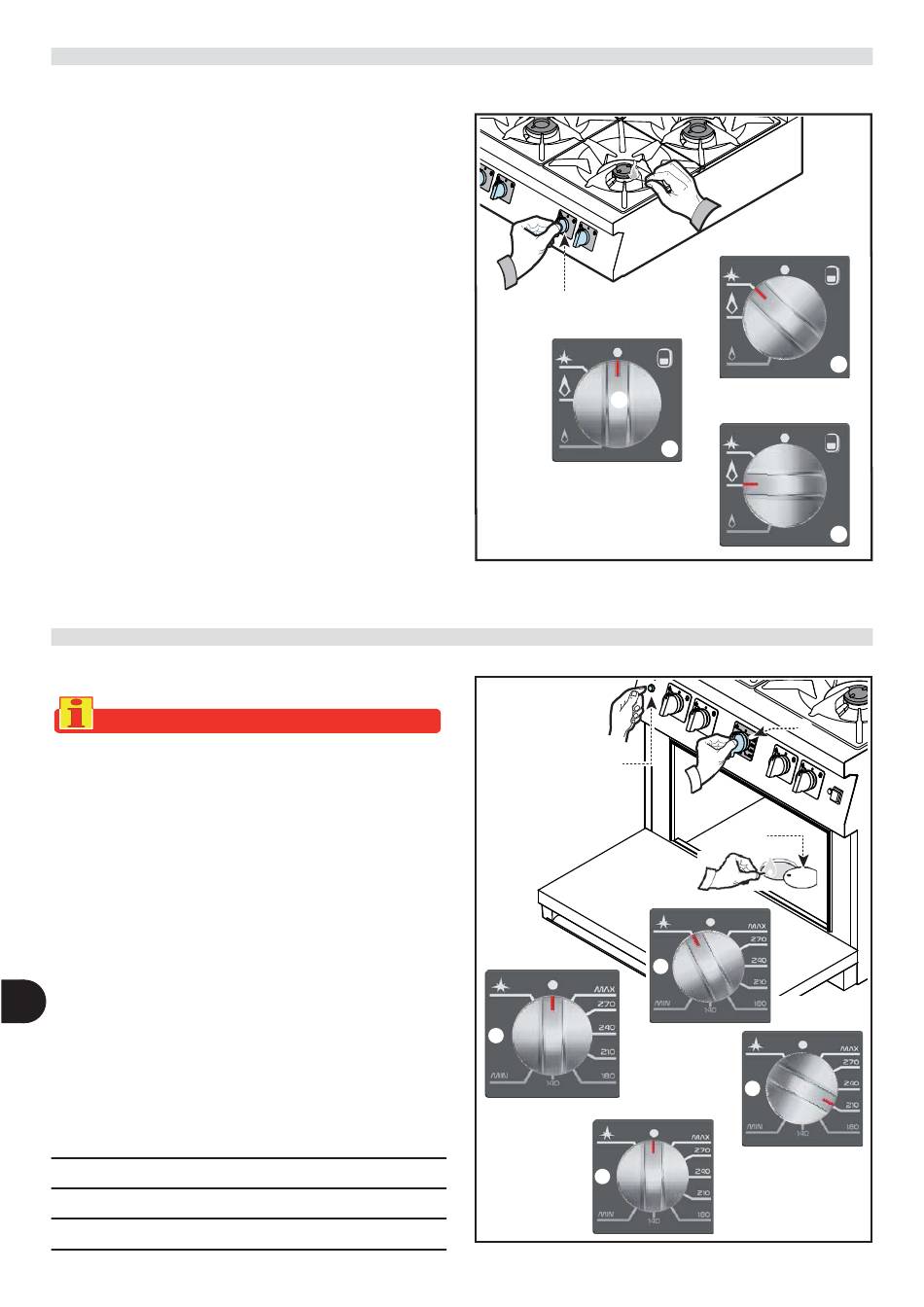 MAX
270
240
210
180
140
MIN

MAX
270
240
210
180
140
MIN

MAX
270
240
210
180
140
MIN

MAX
270
240
210
180
140
MIN