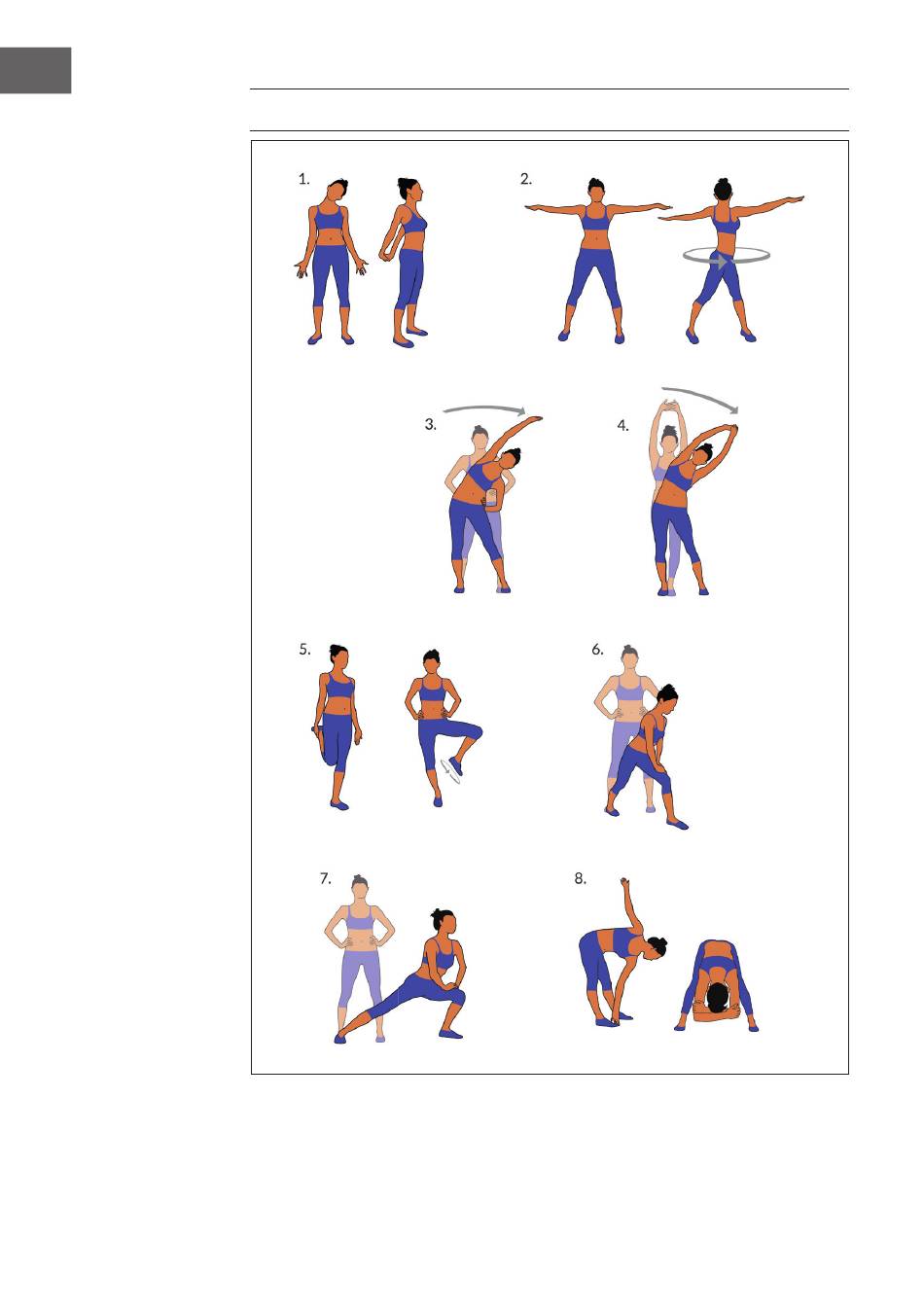 1.

2.

3.

4.

5.

6.

7.

8.