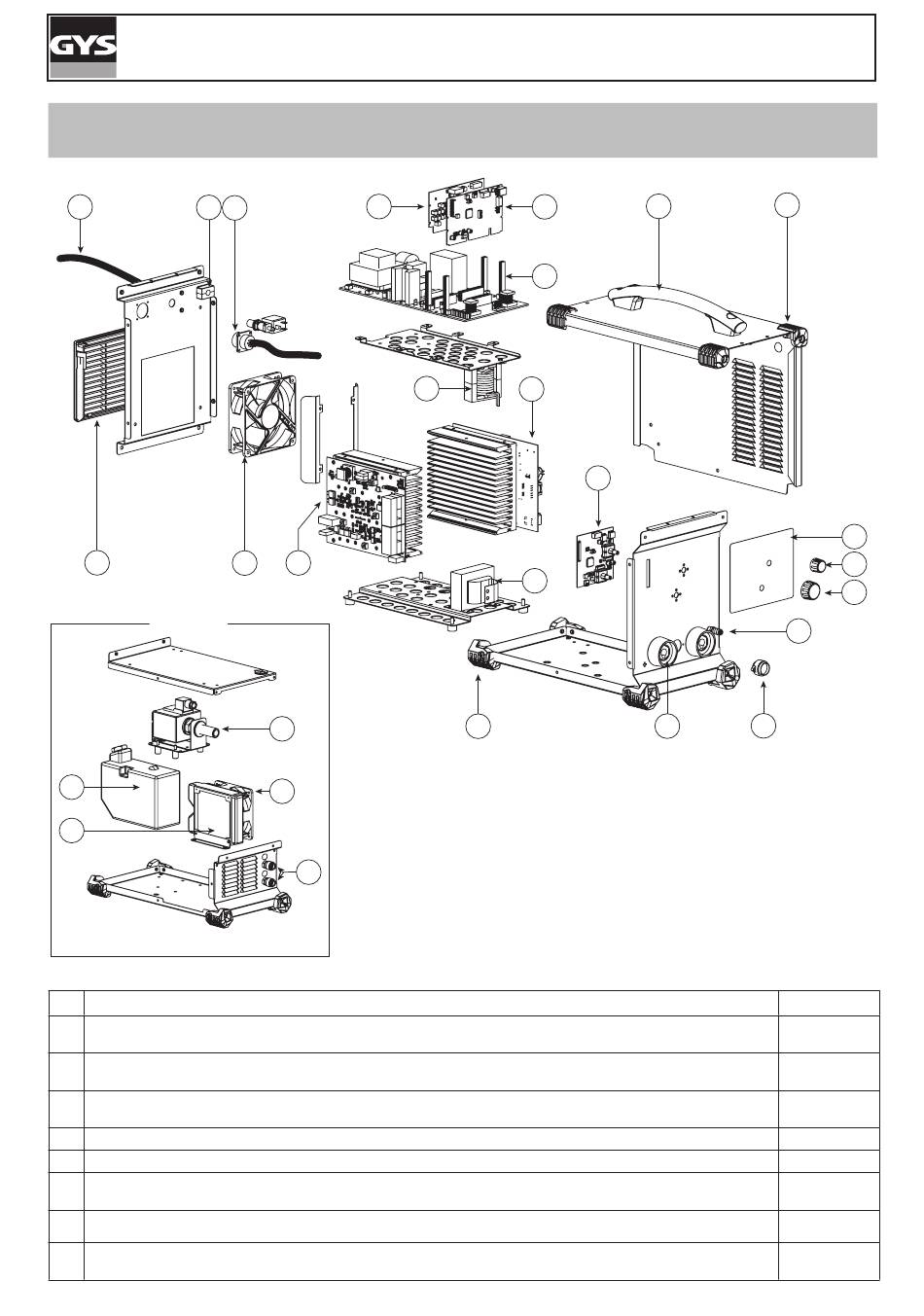 GYS