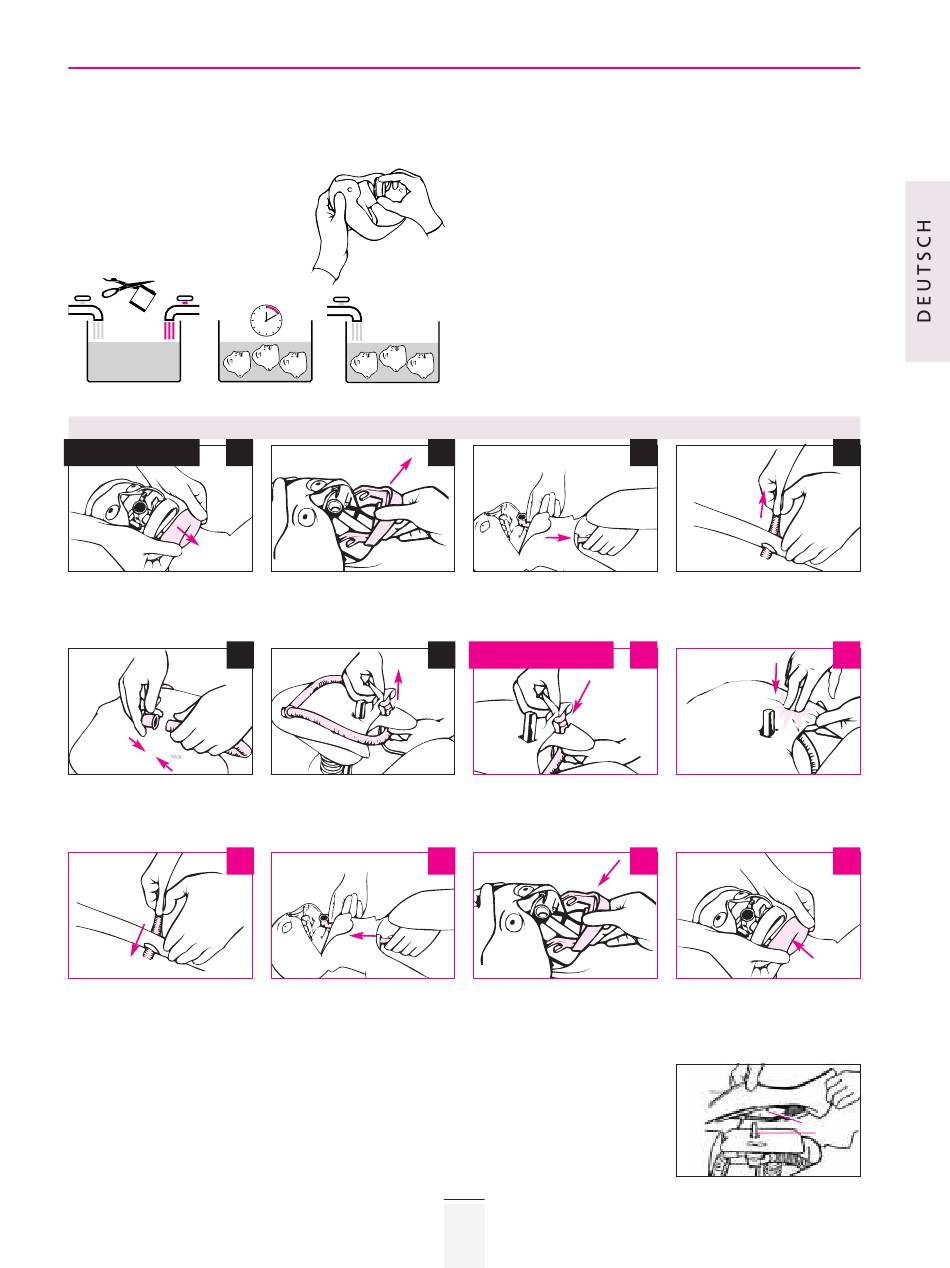 DEUTSCH