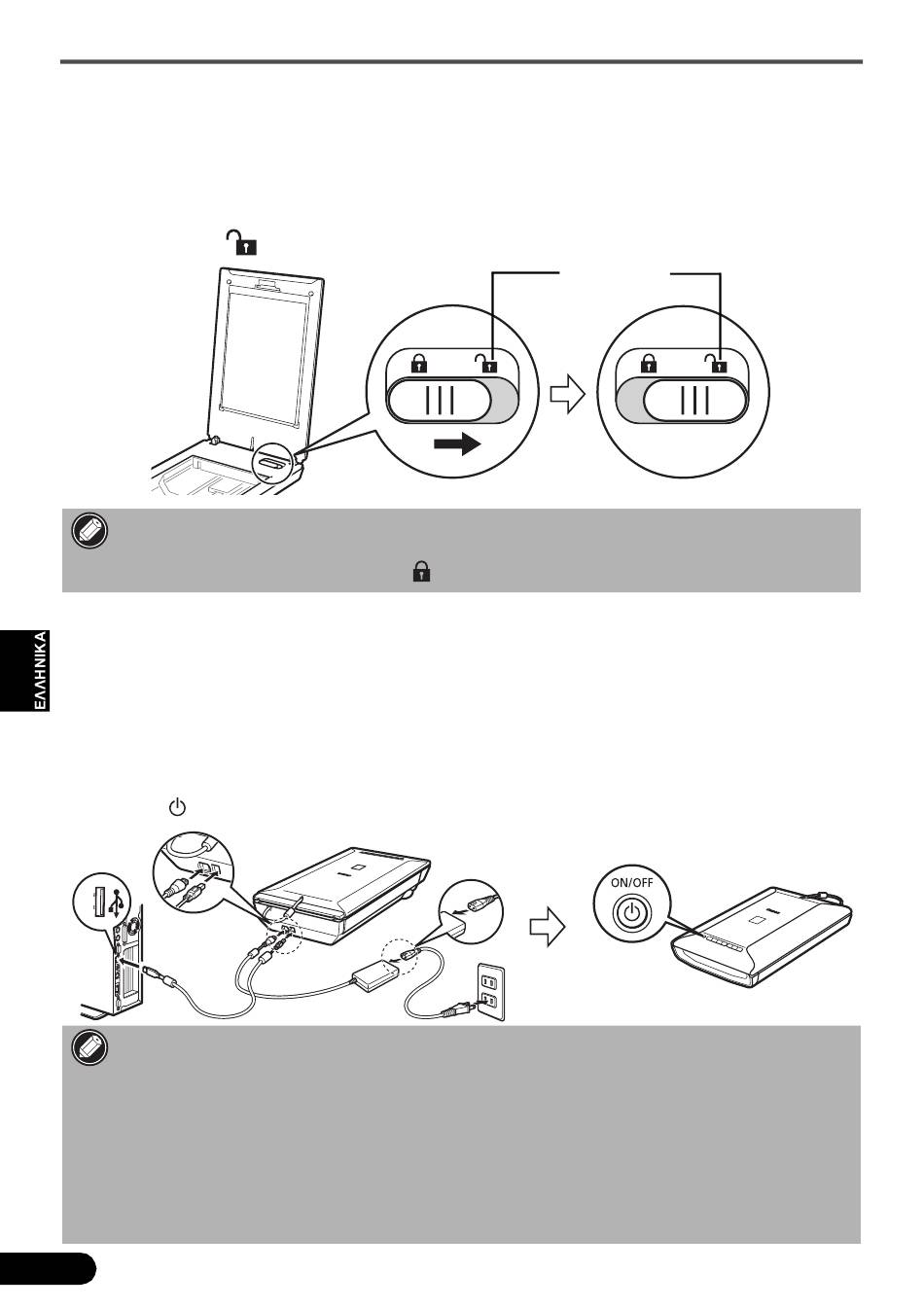 ΕΛΛΗΝΙΚΑ

ON/OFF