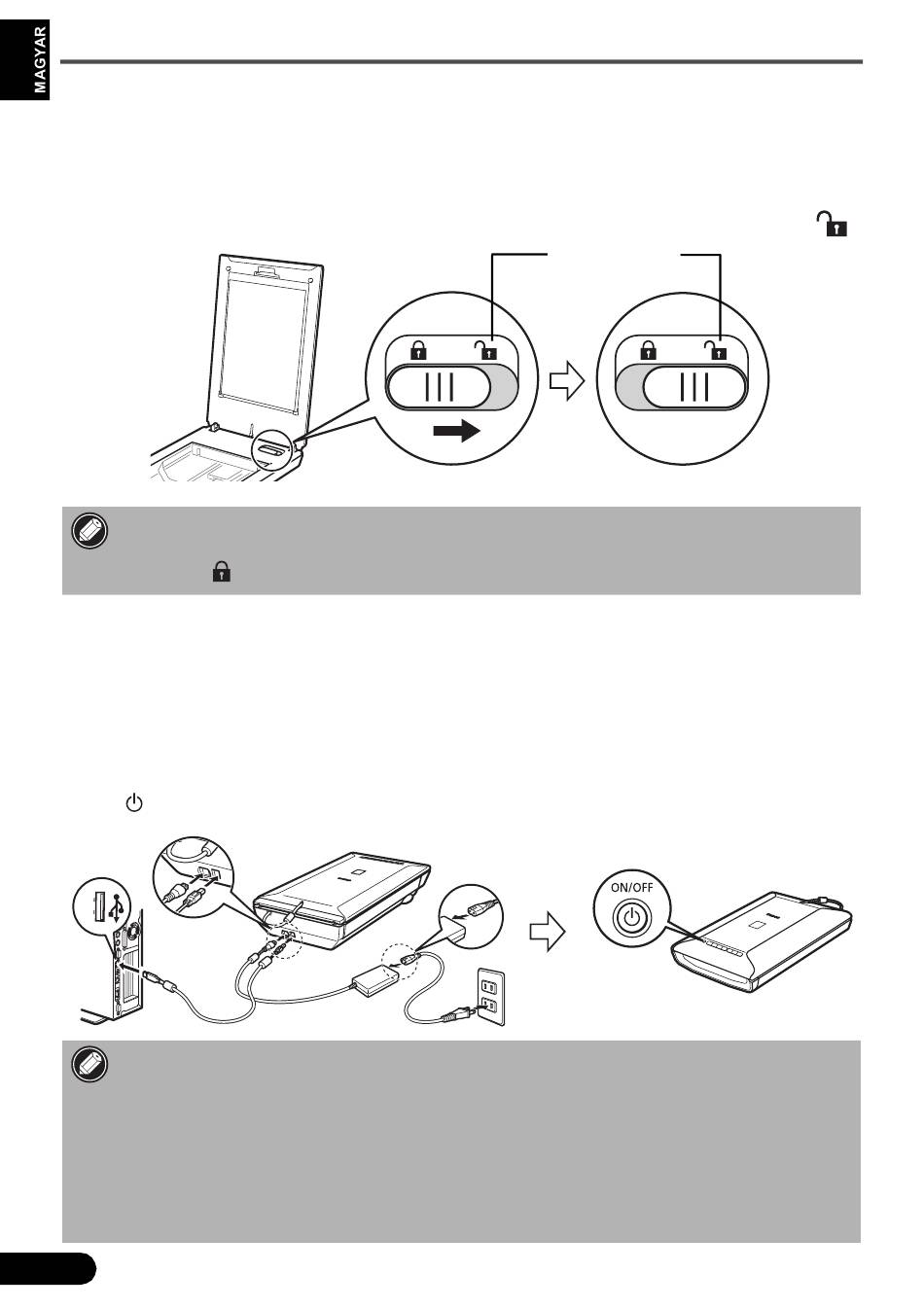 MAGYAR

ON/OFF