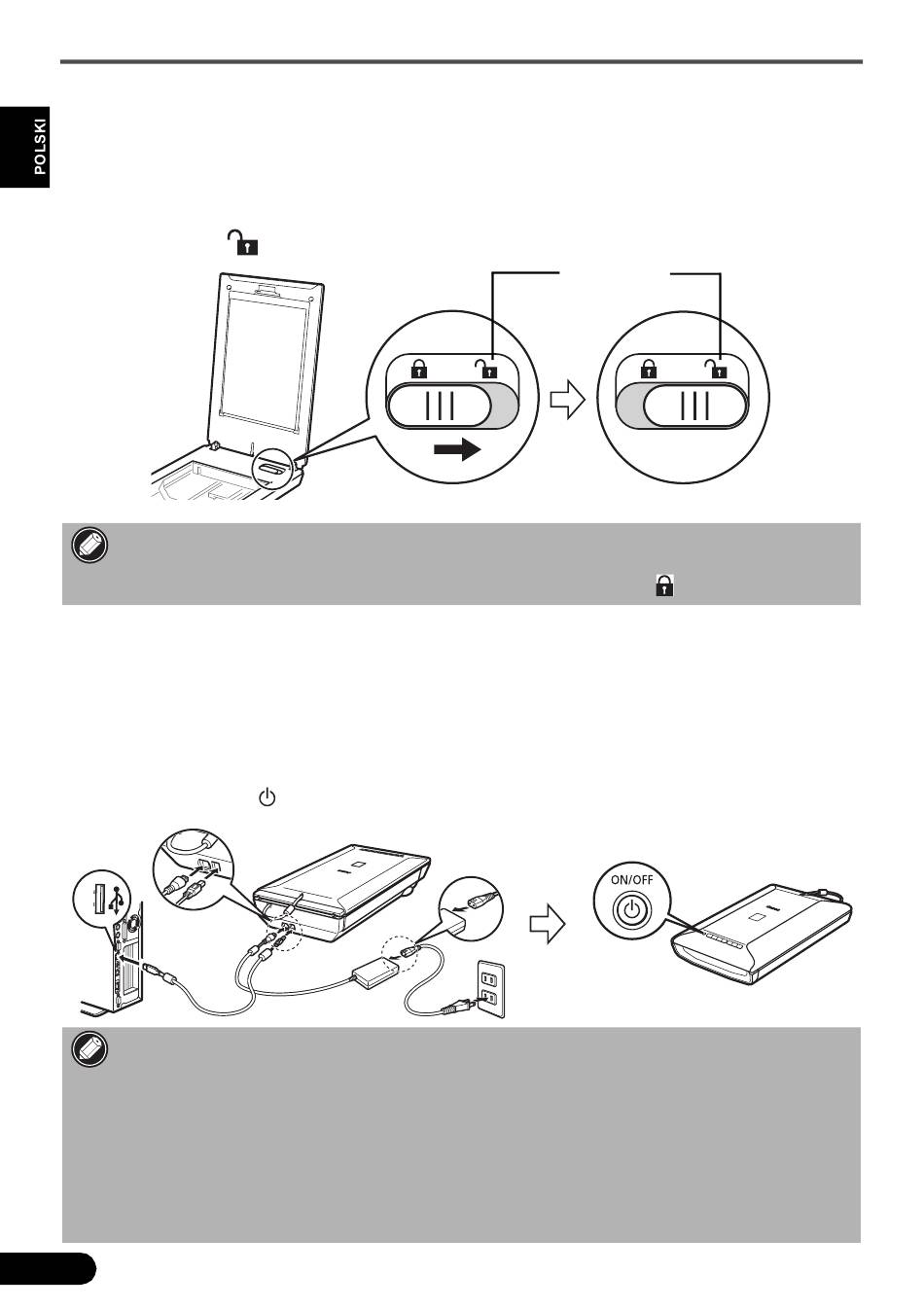 POLSKI

ON/OFF