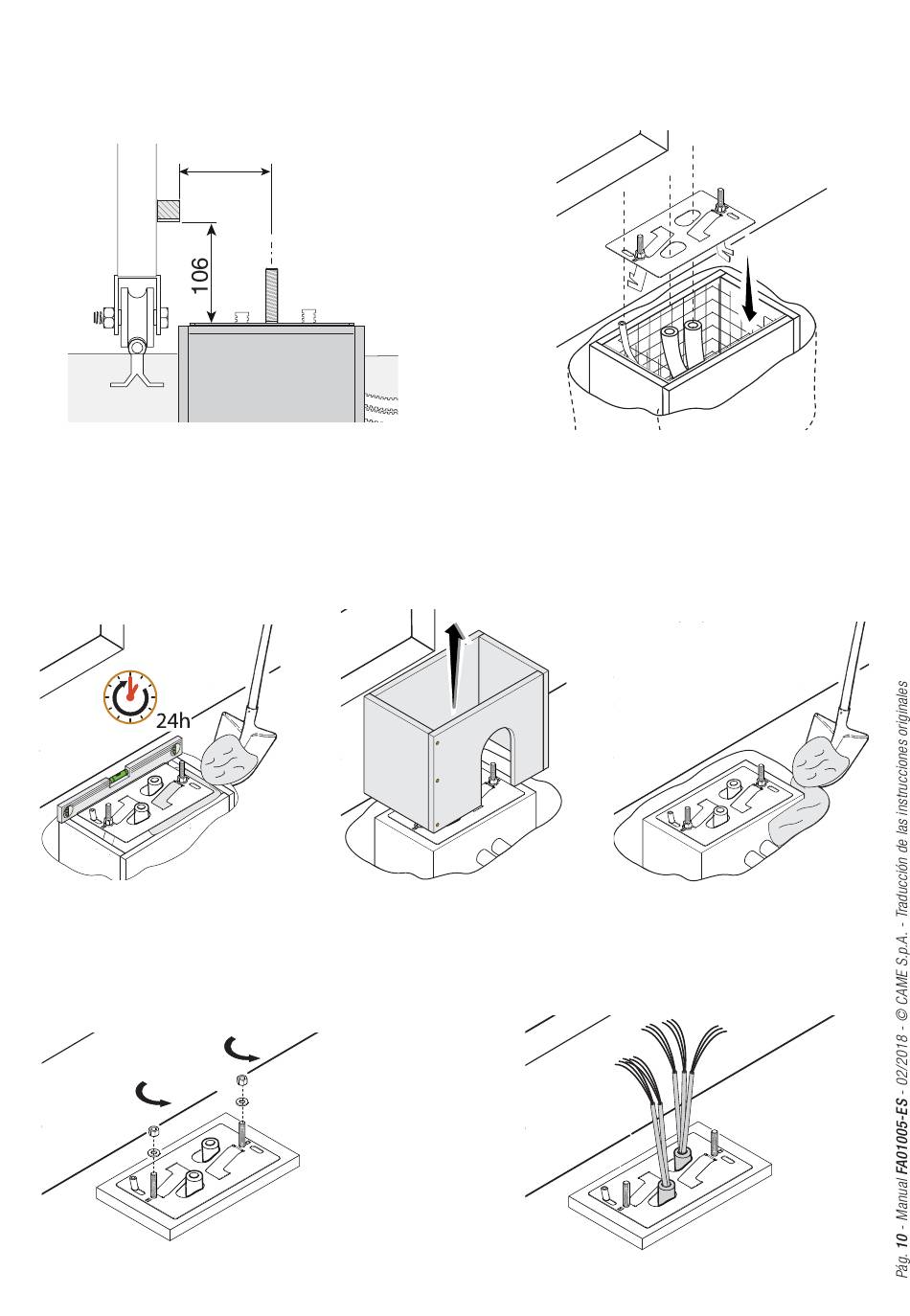 106

24h

Pág. 10 - Manual FA01005-ES - 02/2018 - © CAME S.p.A. - Traducción de las instrucciones originales