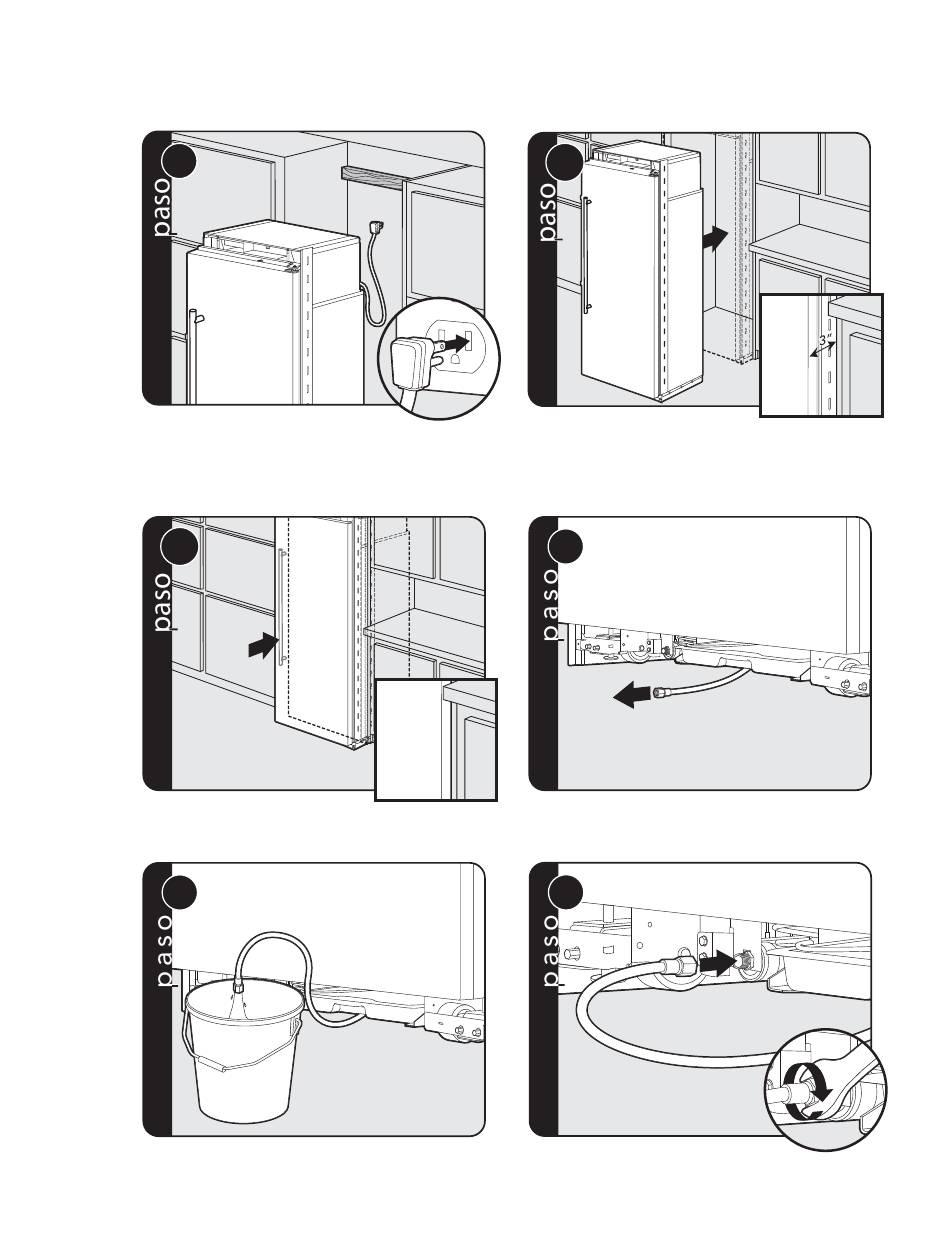 paso

paso

3"

paso

paso

paso

paso