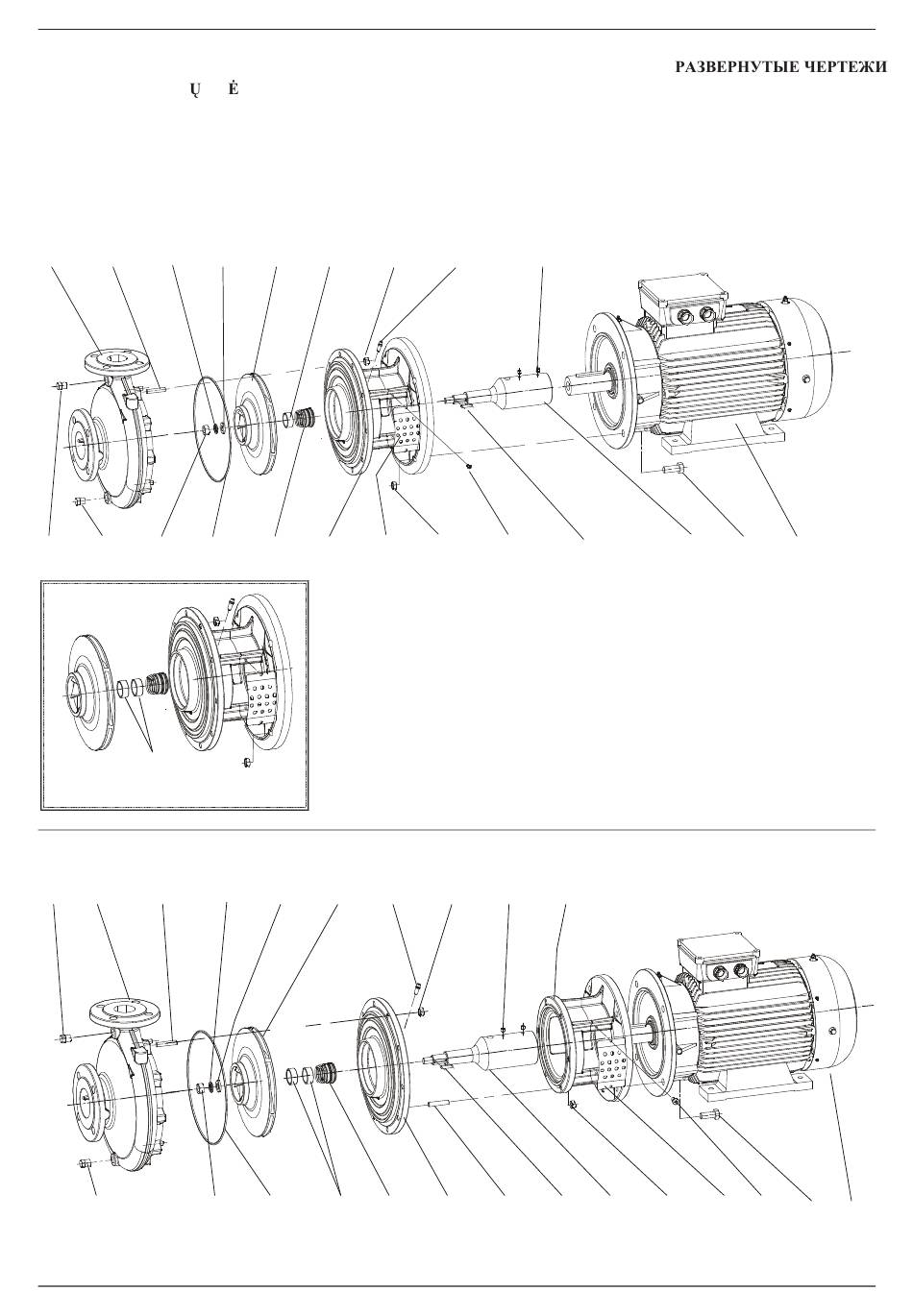 РАЗВЕРНУТЫЕ ЧЕРТЕЖИ

Ų Ė