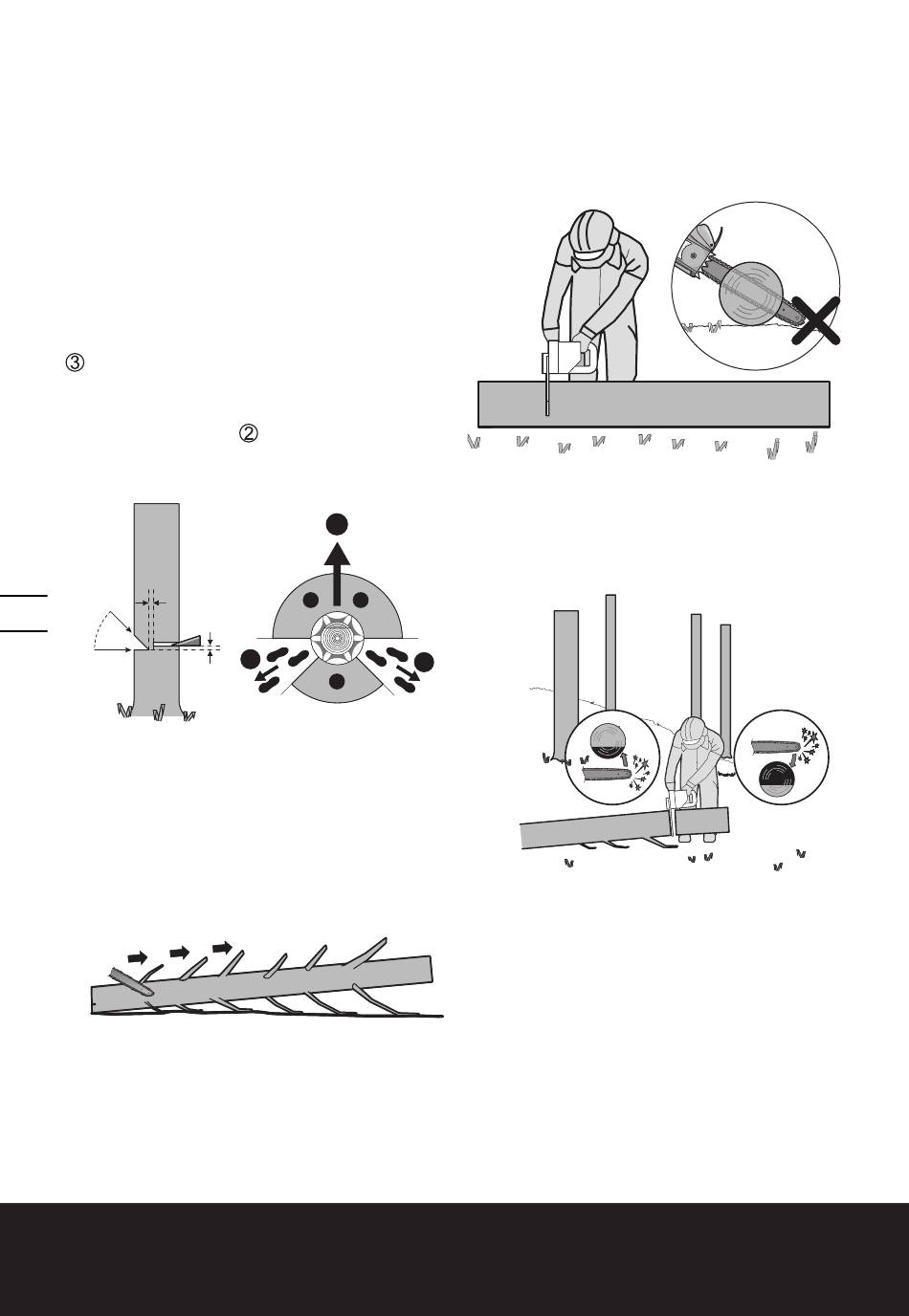 ③

②