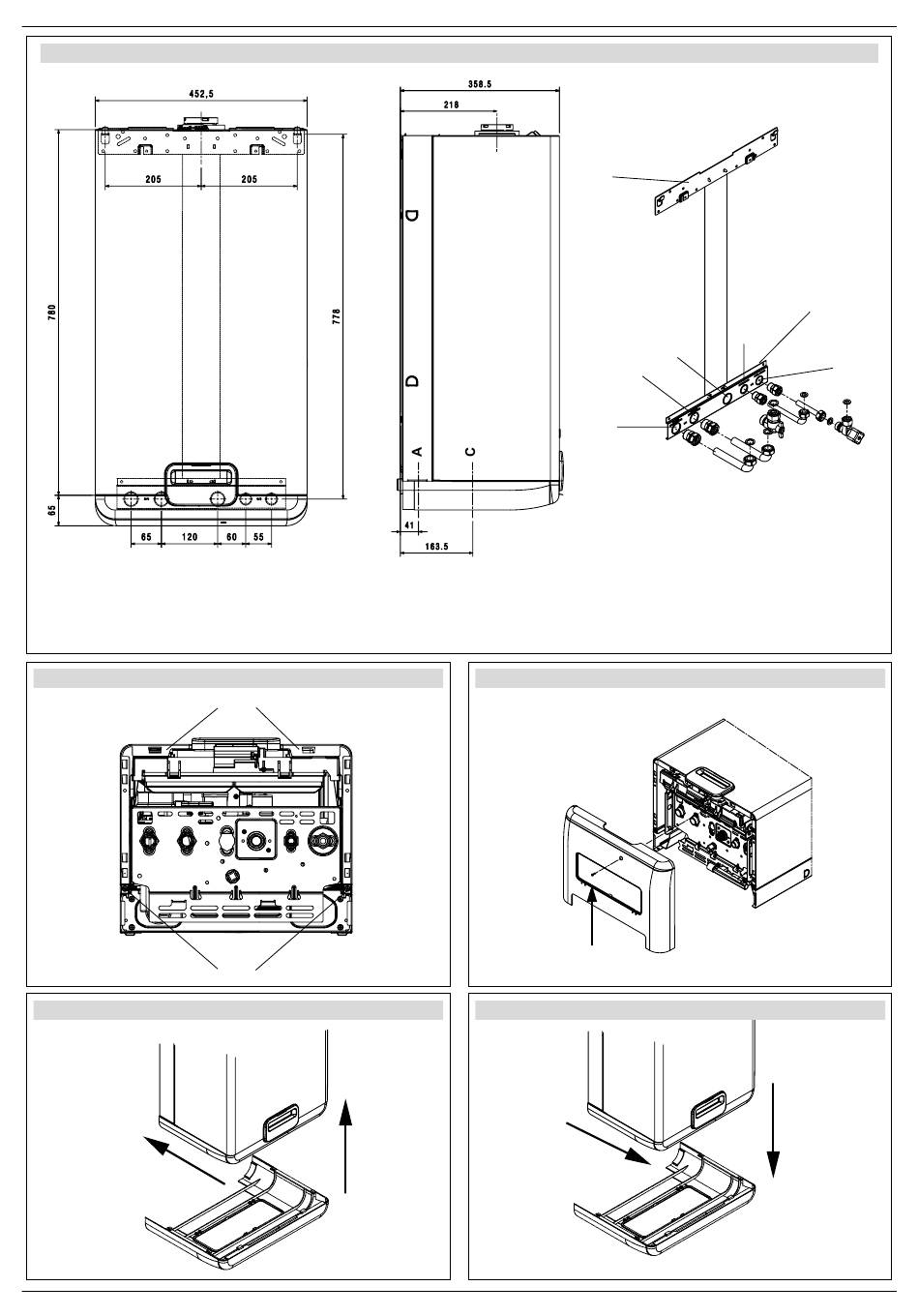 452,5

205

205

780

778

65

65

120

60

55

358.5

218

D

D

A

C

41

163.5