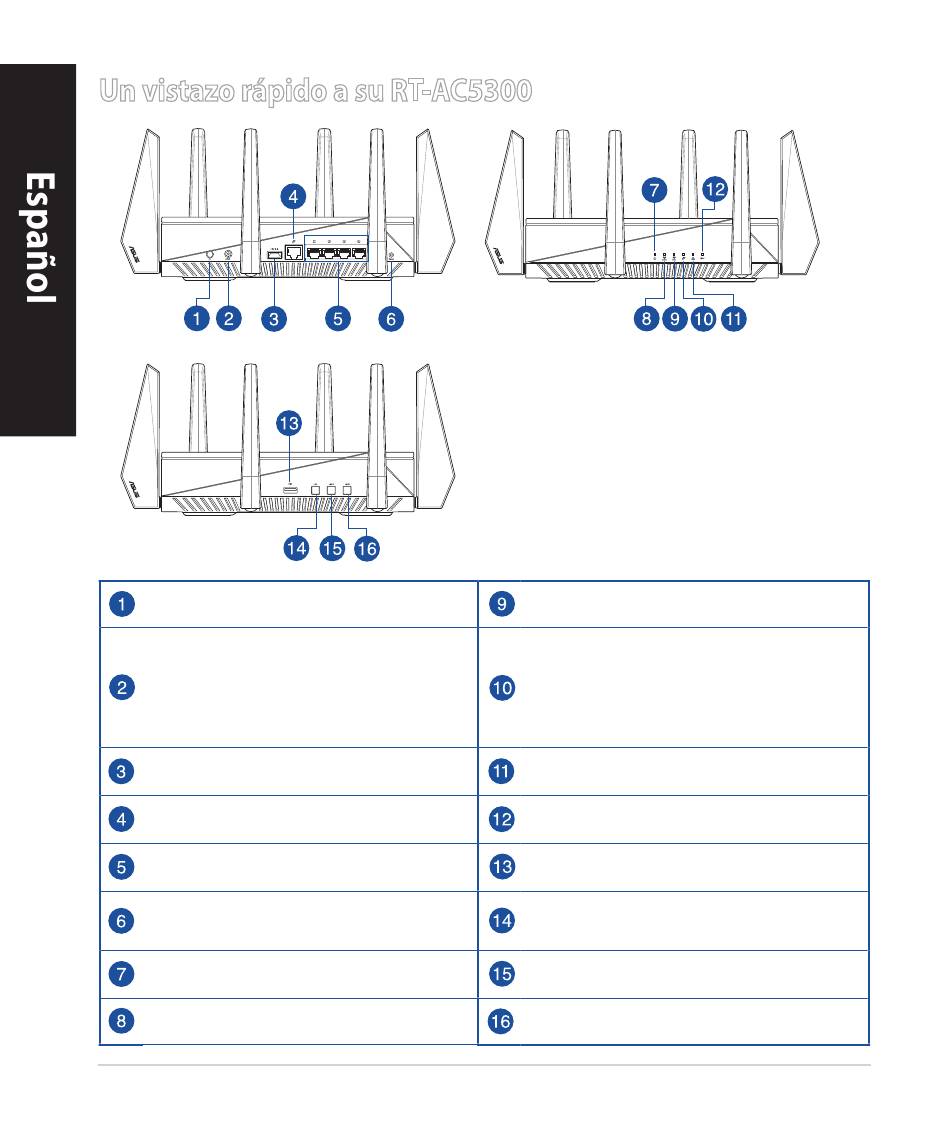 Español

Un vistazo rápido a su RT-AC5300

4
1 2 3 5 6

7 12
8 9 10 11

13
14 15 16

| 1 | 9 |
|---|---|
| 2 | 10 |
| 3 | 11 |
| 4 | 12 |
| 5 | 13 |
| 6 | 14 |
| 7 | 15 |
| 8 | 16 |