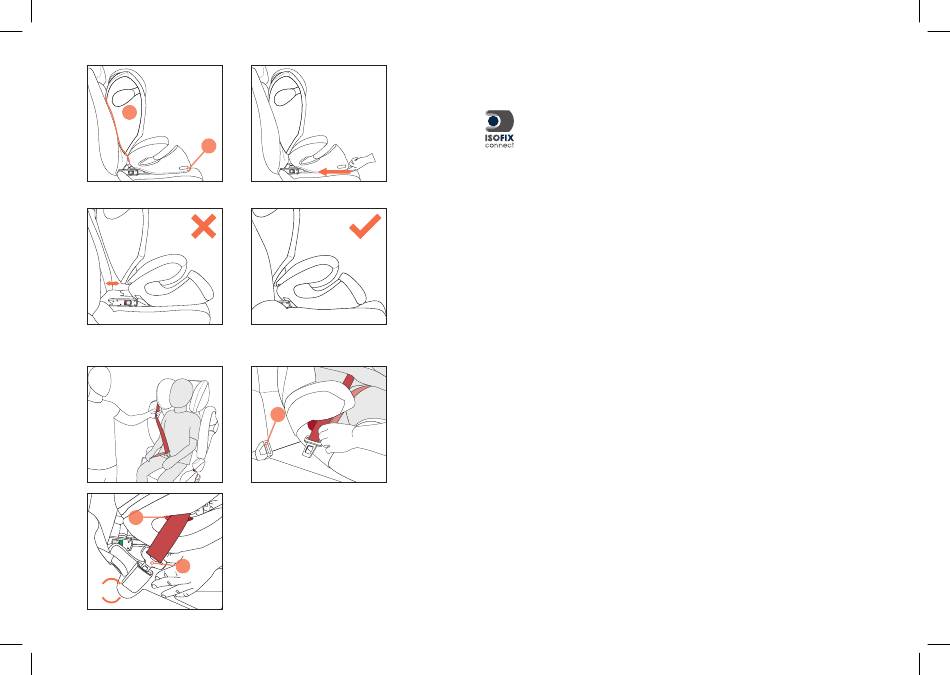 ISOFIX
connect