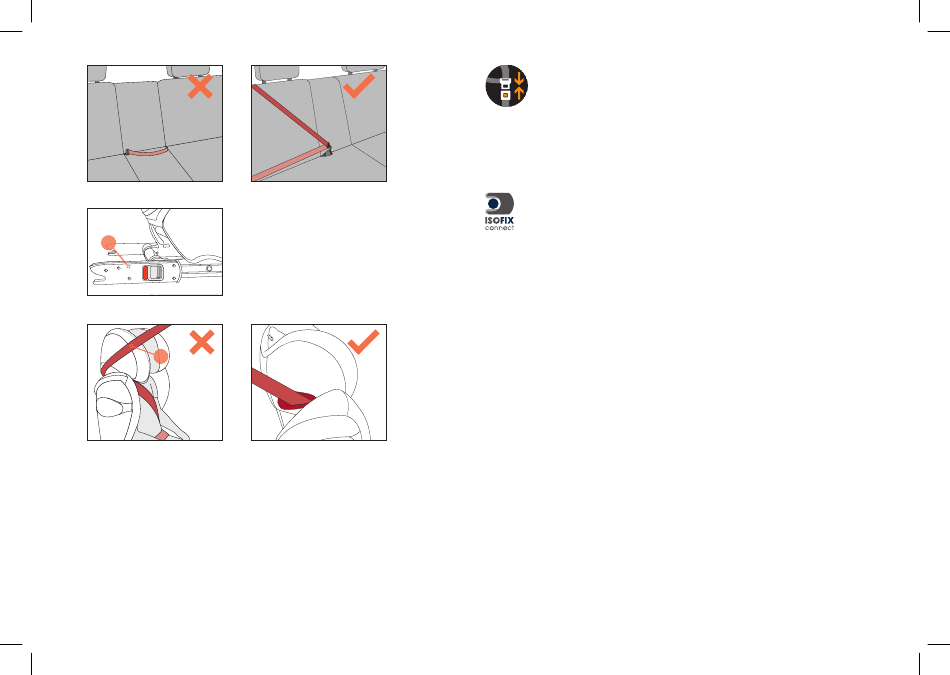 ISOFIX
connect