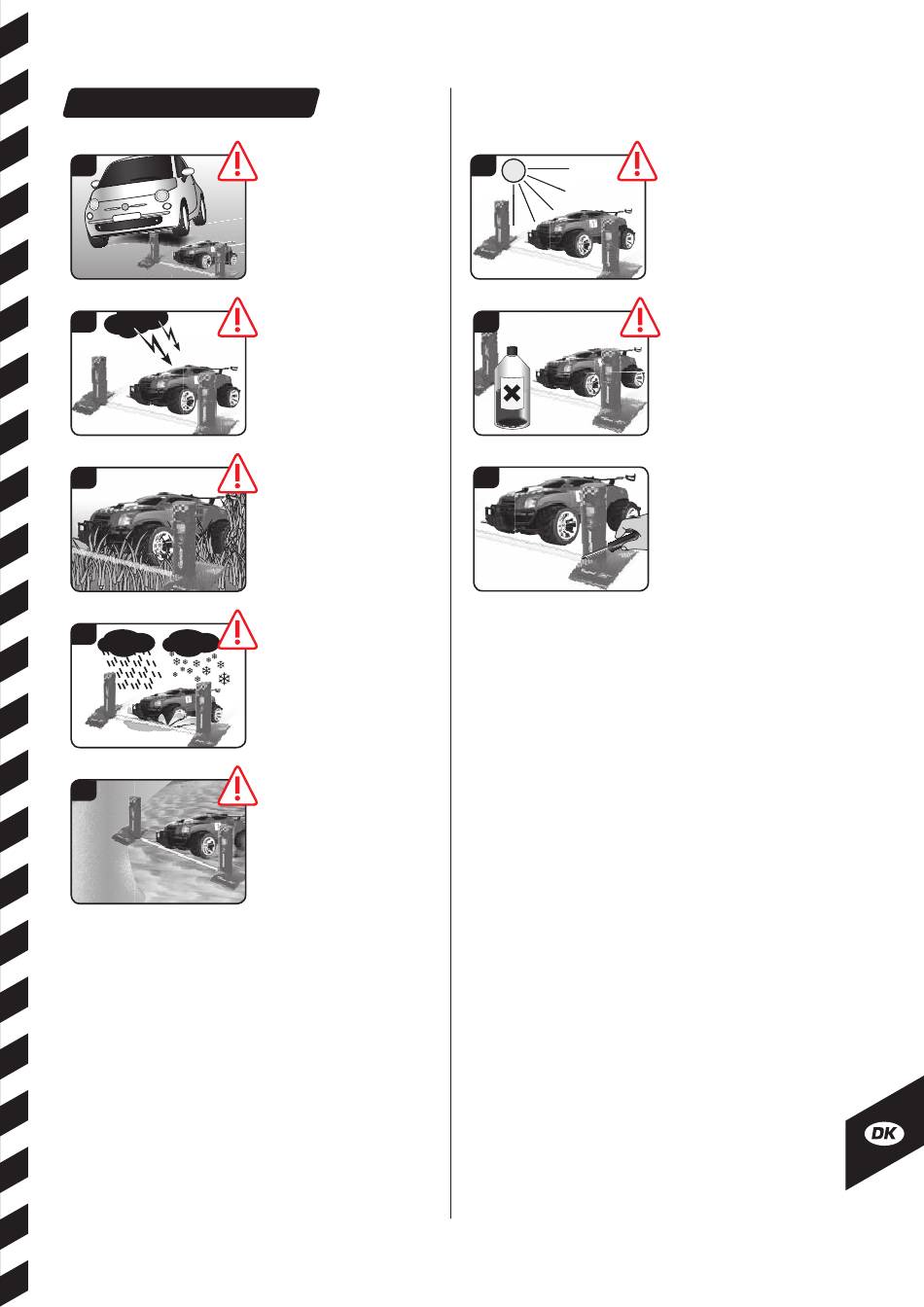 DK