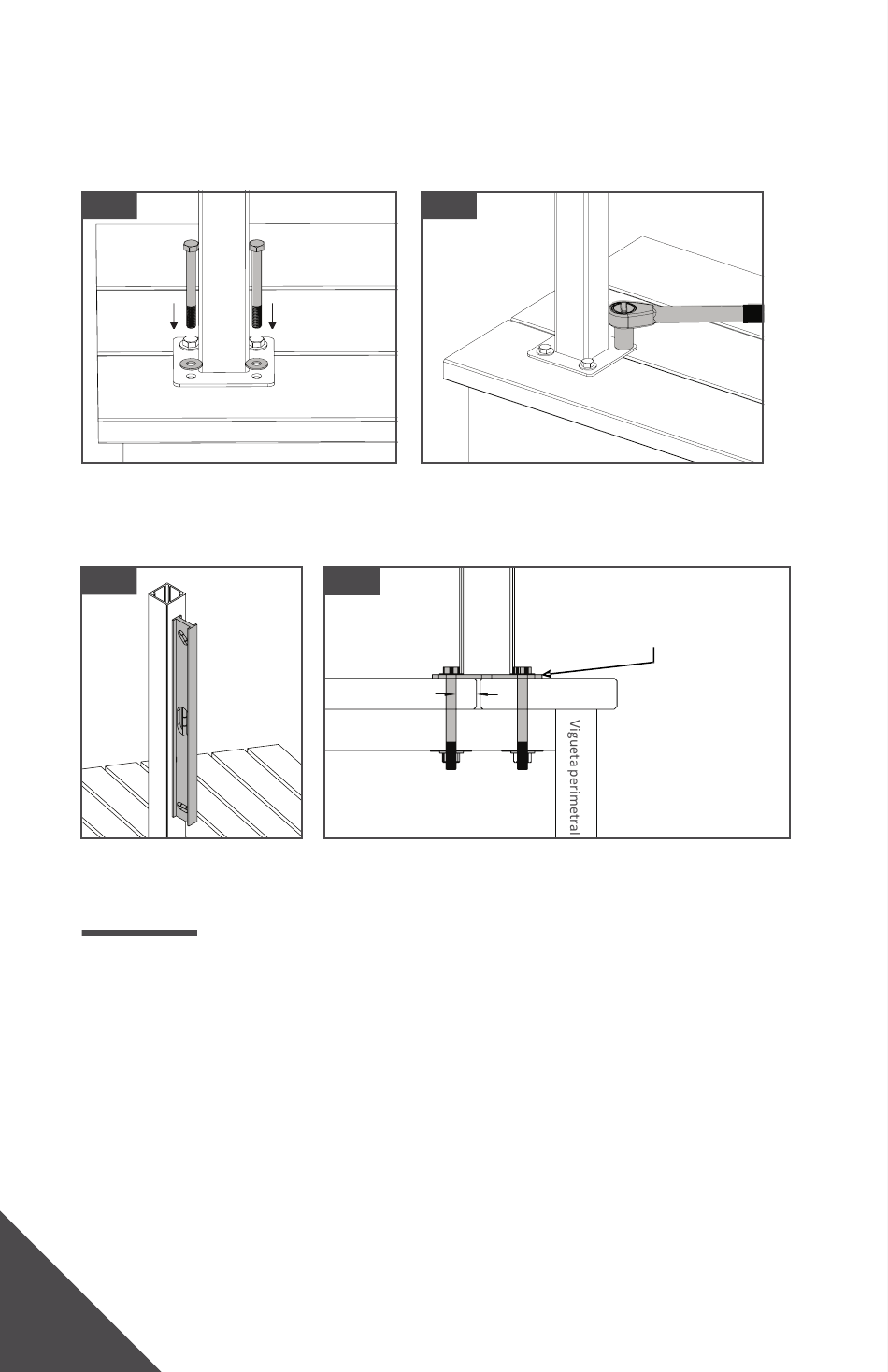 Vigueta perimetral