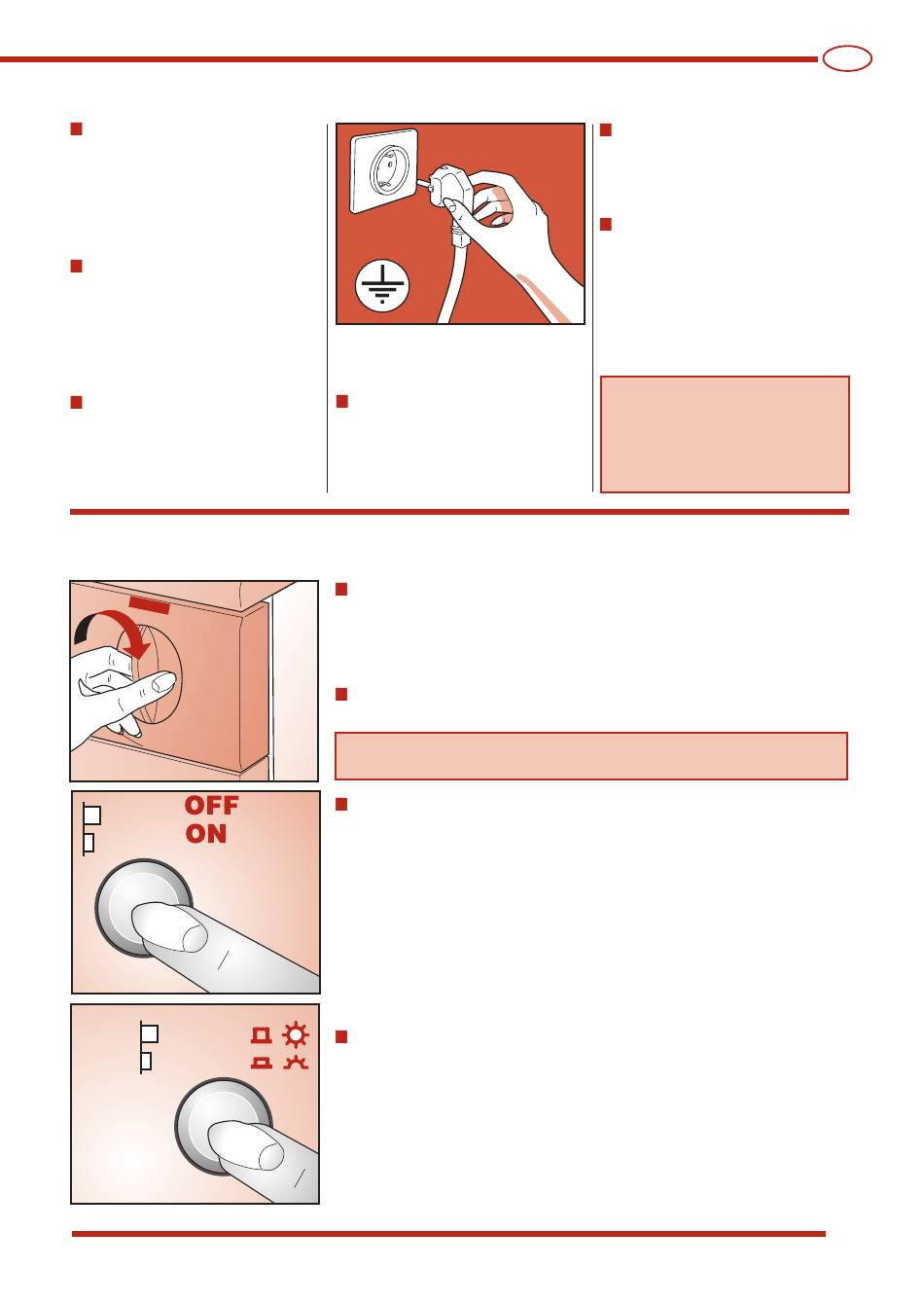 OFF
ON