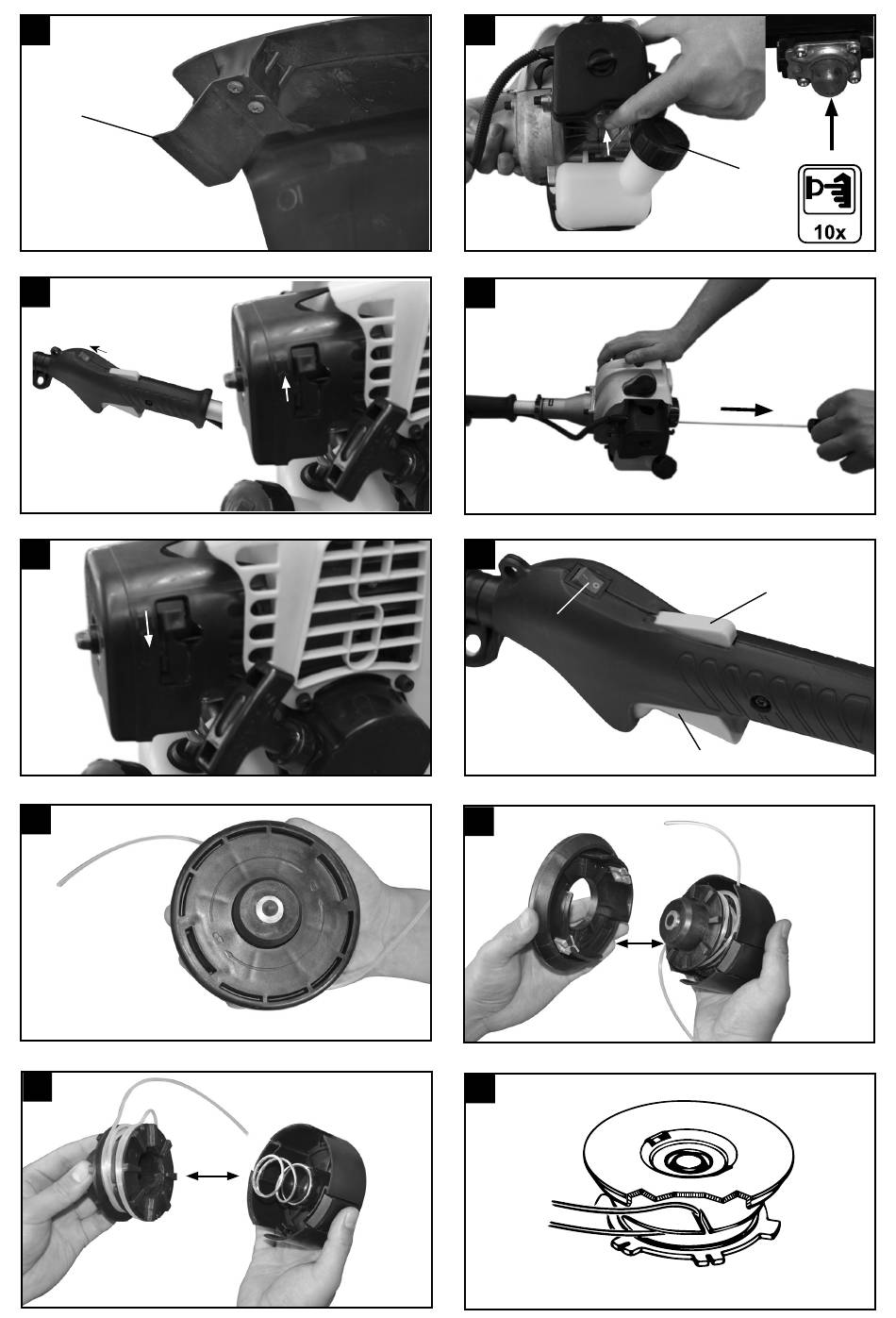 10x