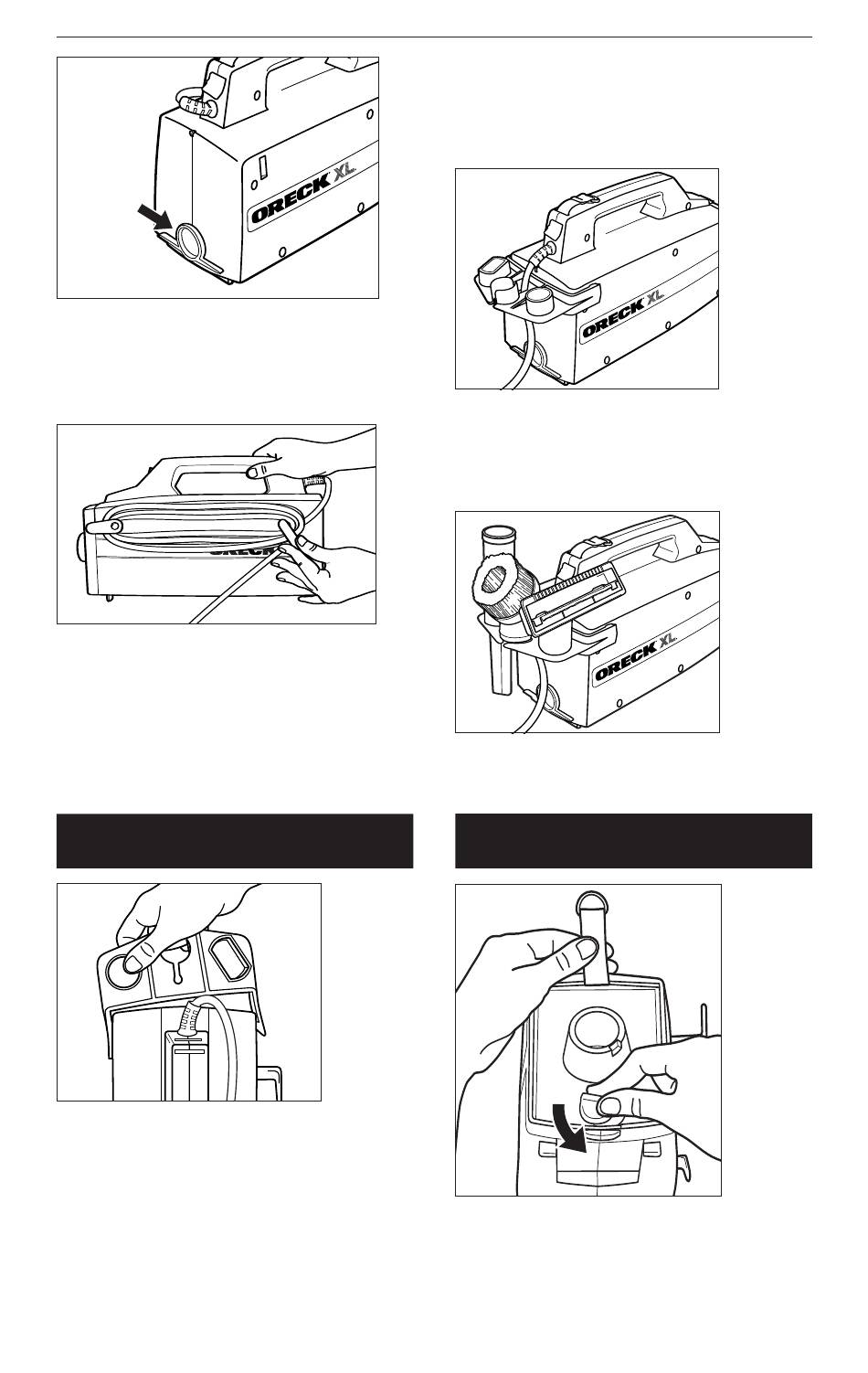 ORECK XL

ORECK

ORECK XL

ORECK XL