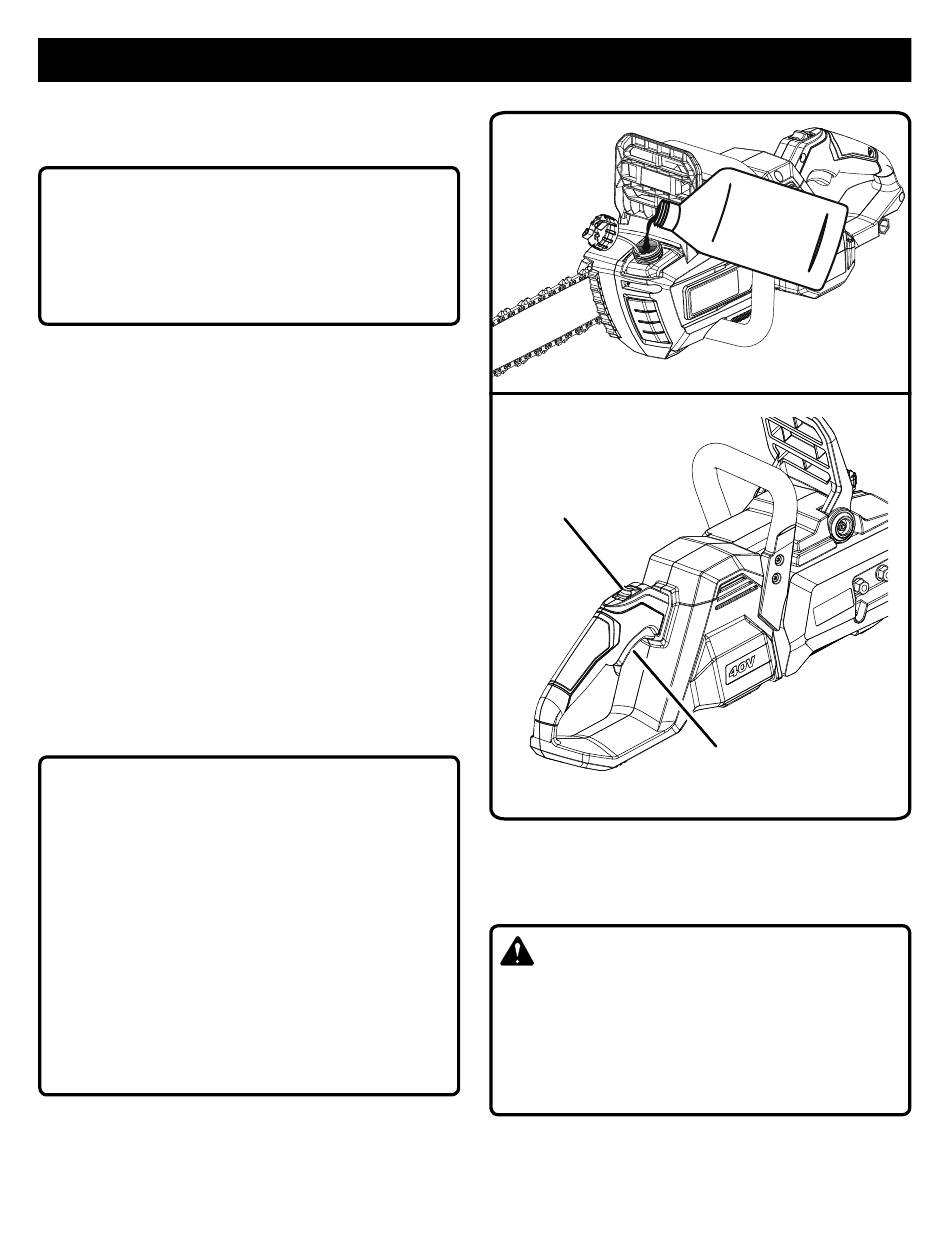 40V