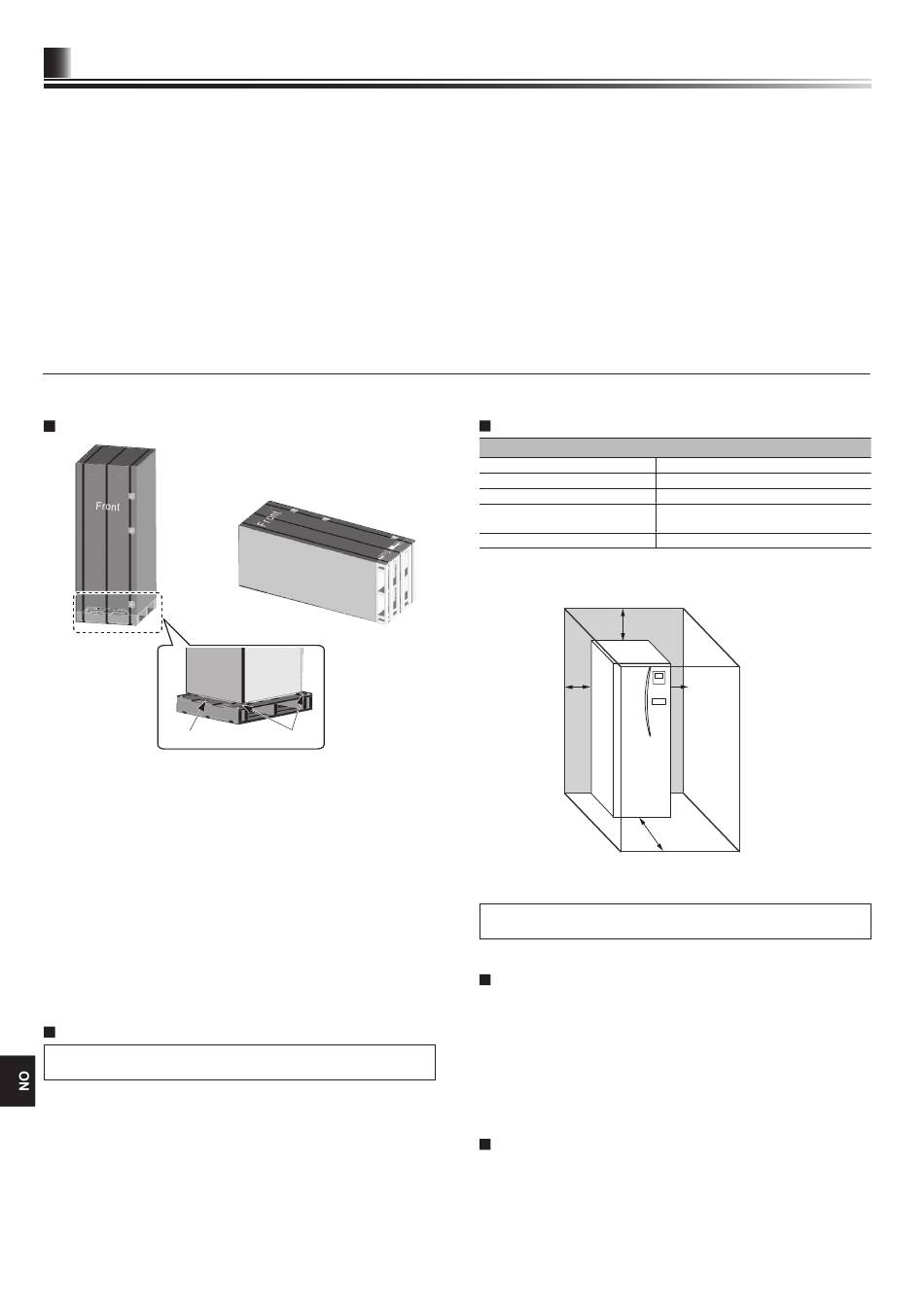 Front

Front

NO