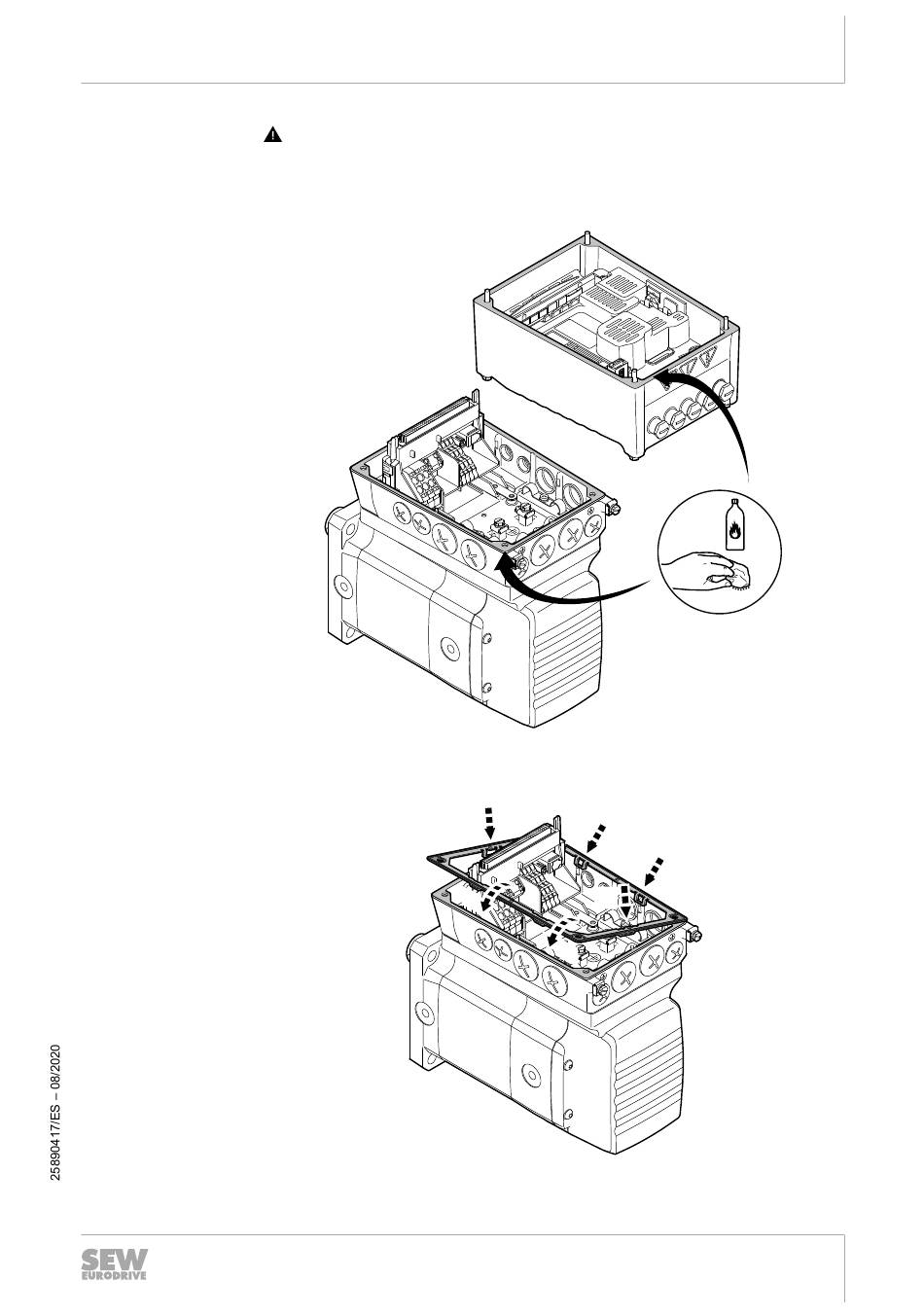 25890417/ES – 08/2020

SEW
EURODRIVE