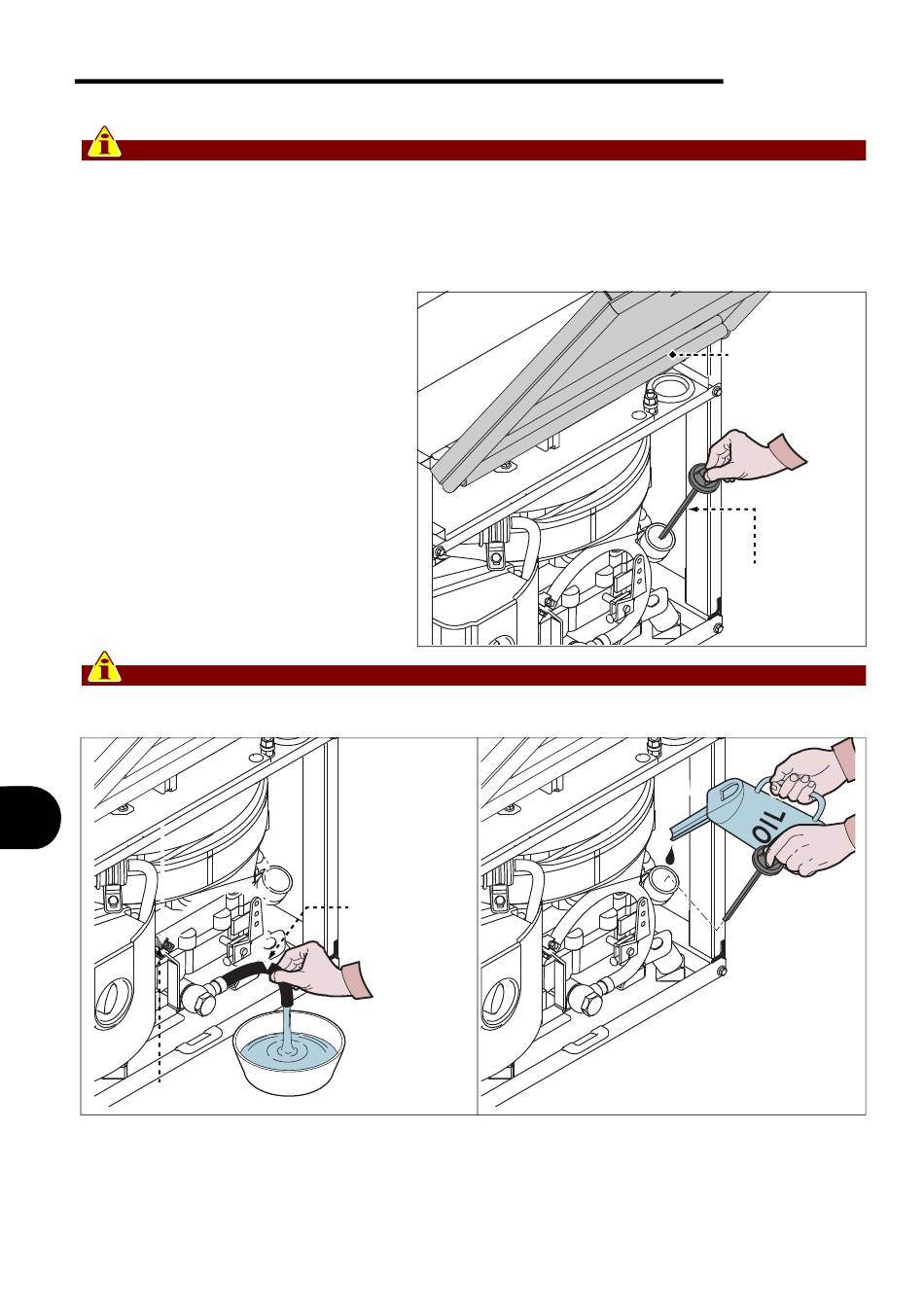 OIL