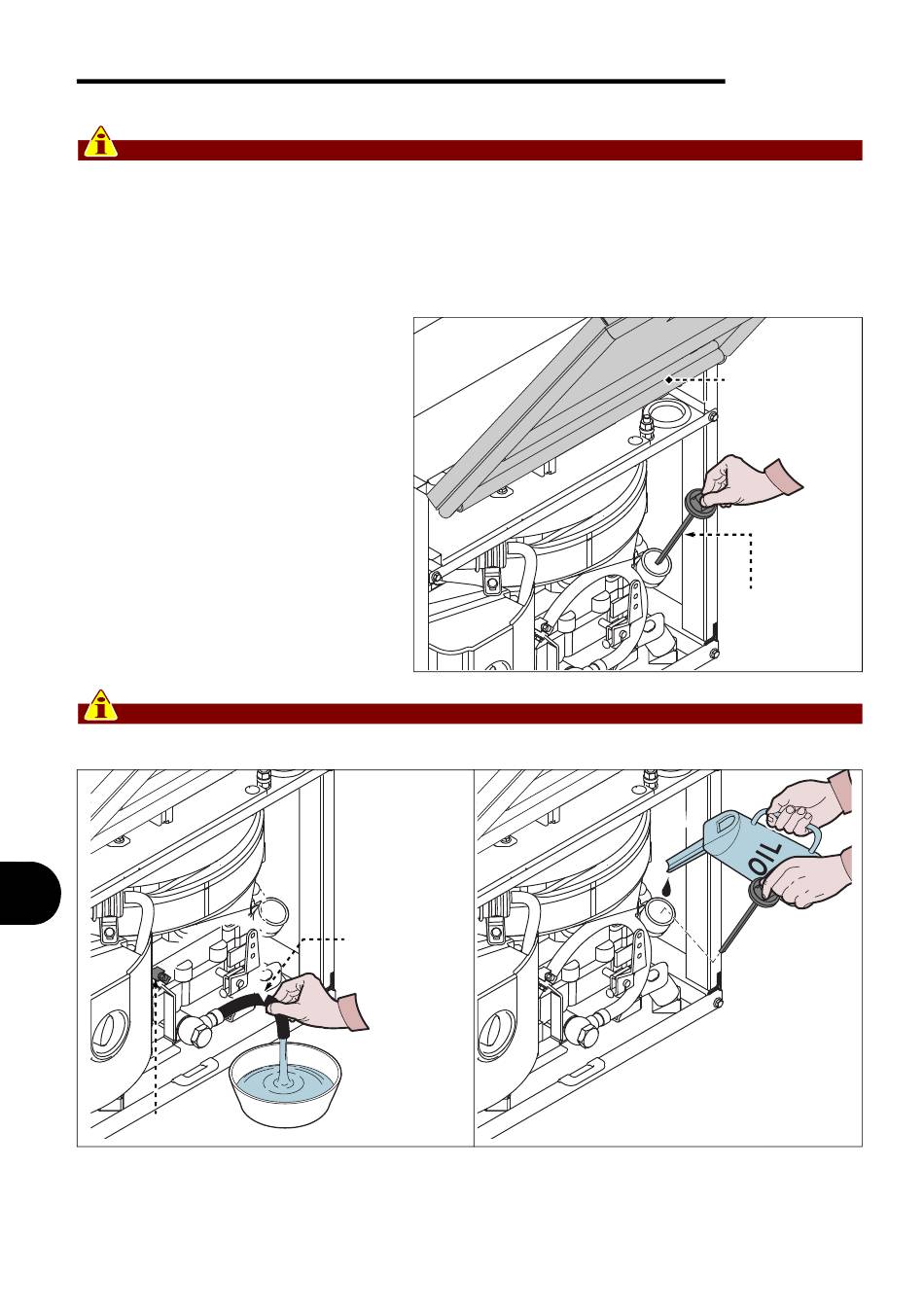 OIL