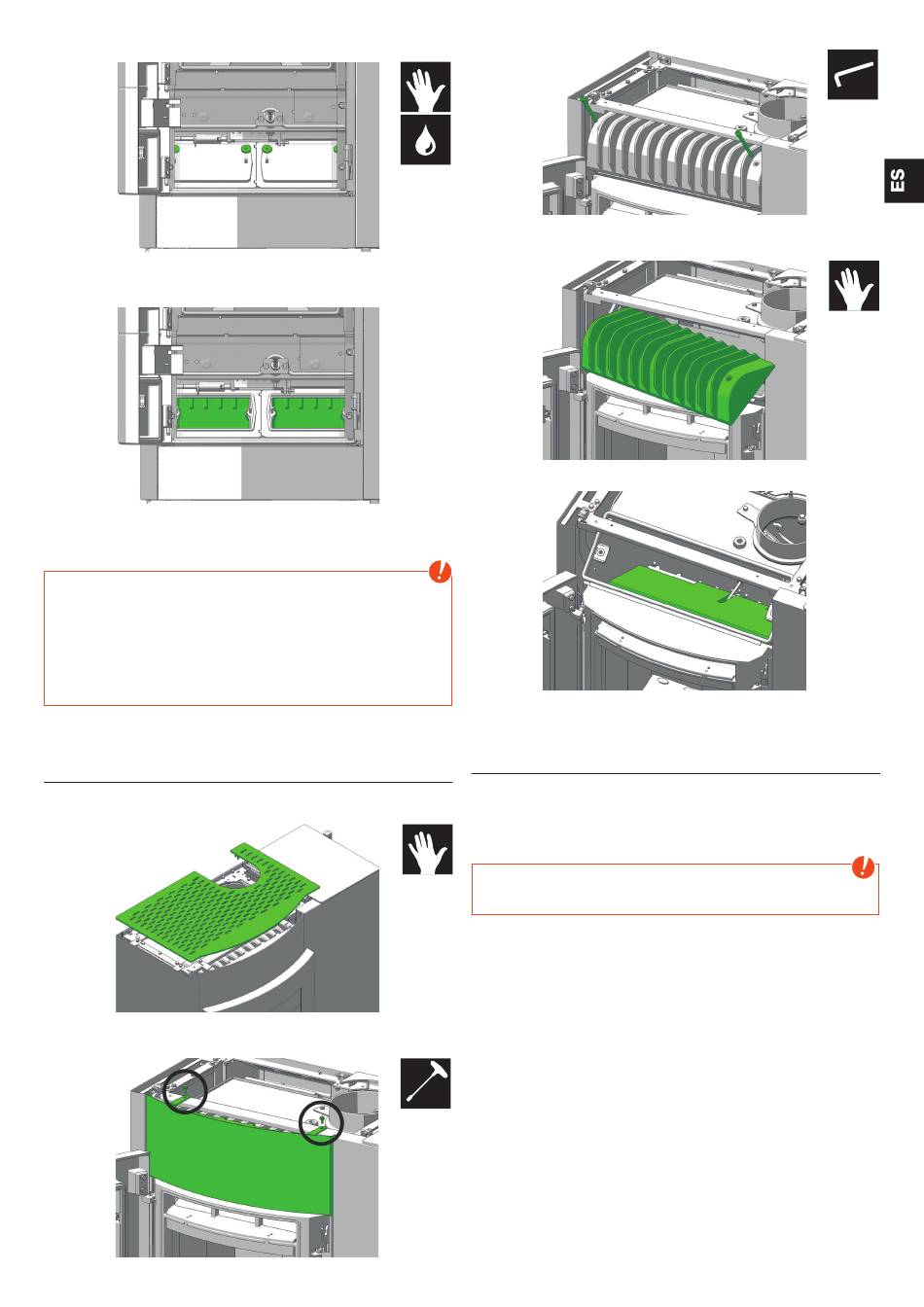 ES