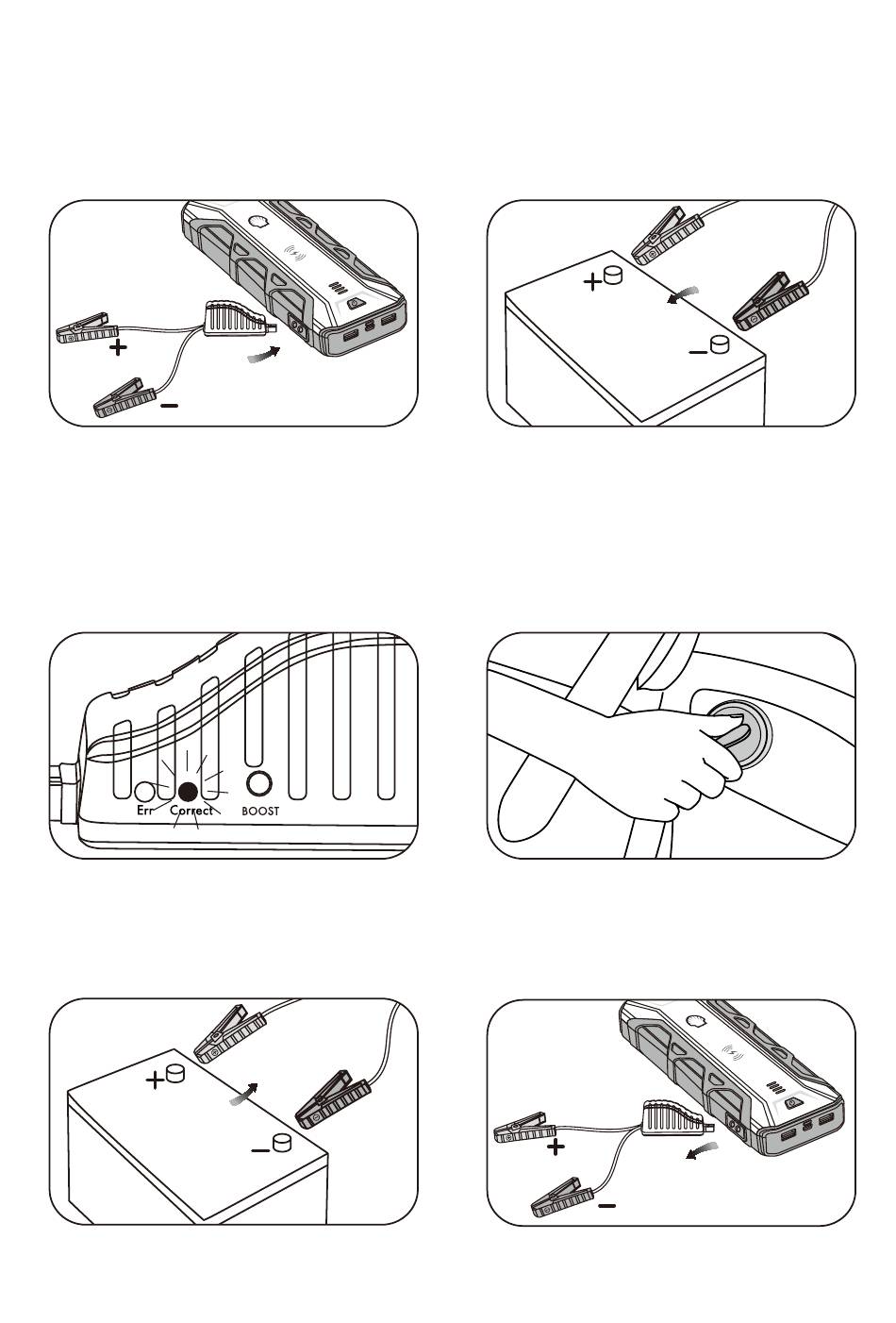 +
−

+
−

Err Correct BOOST

+
−

+
−