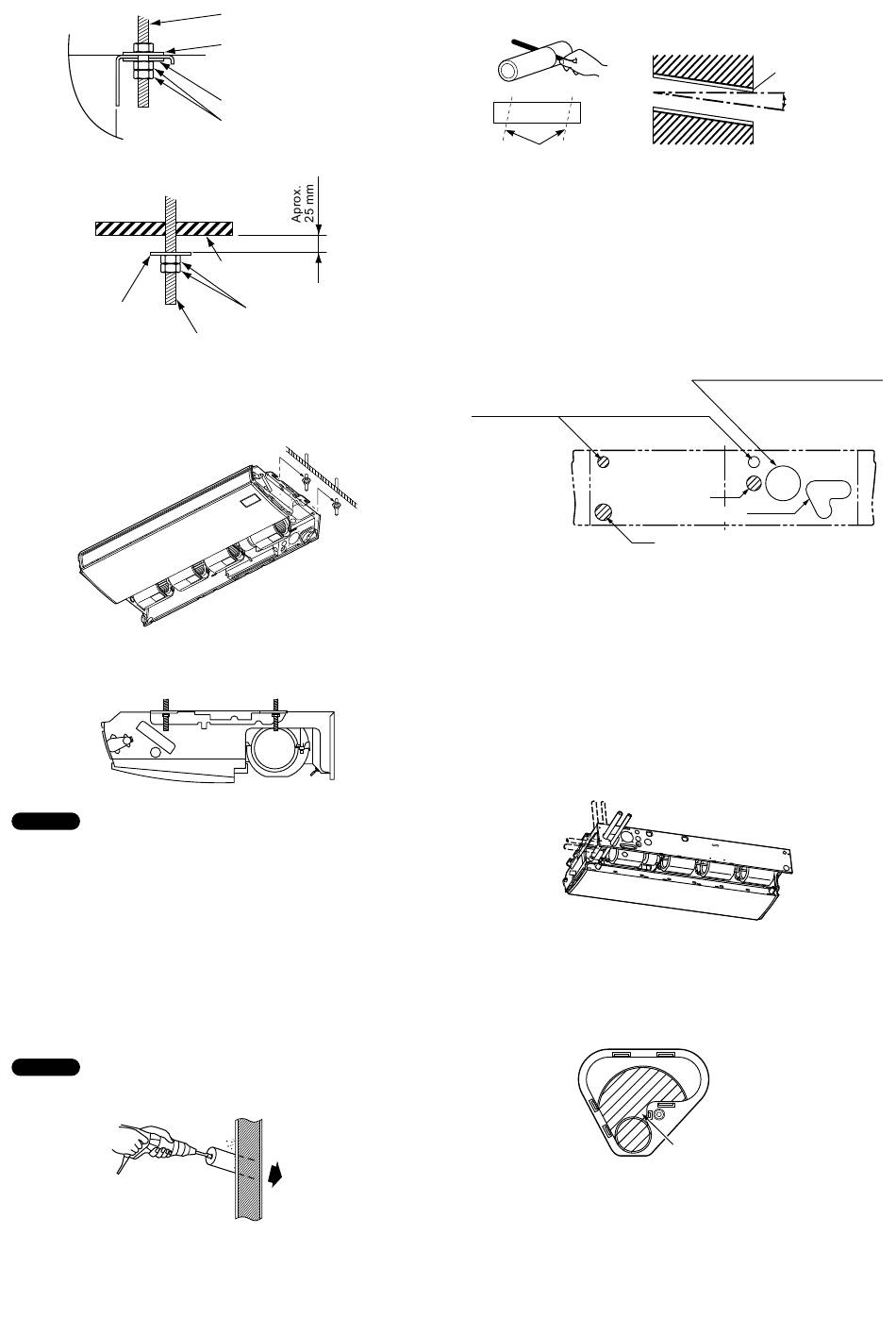 Aprox. 25 mm