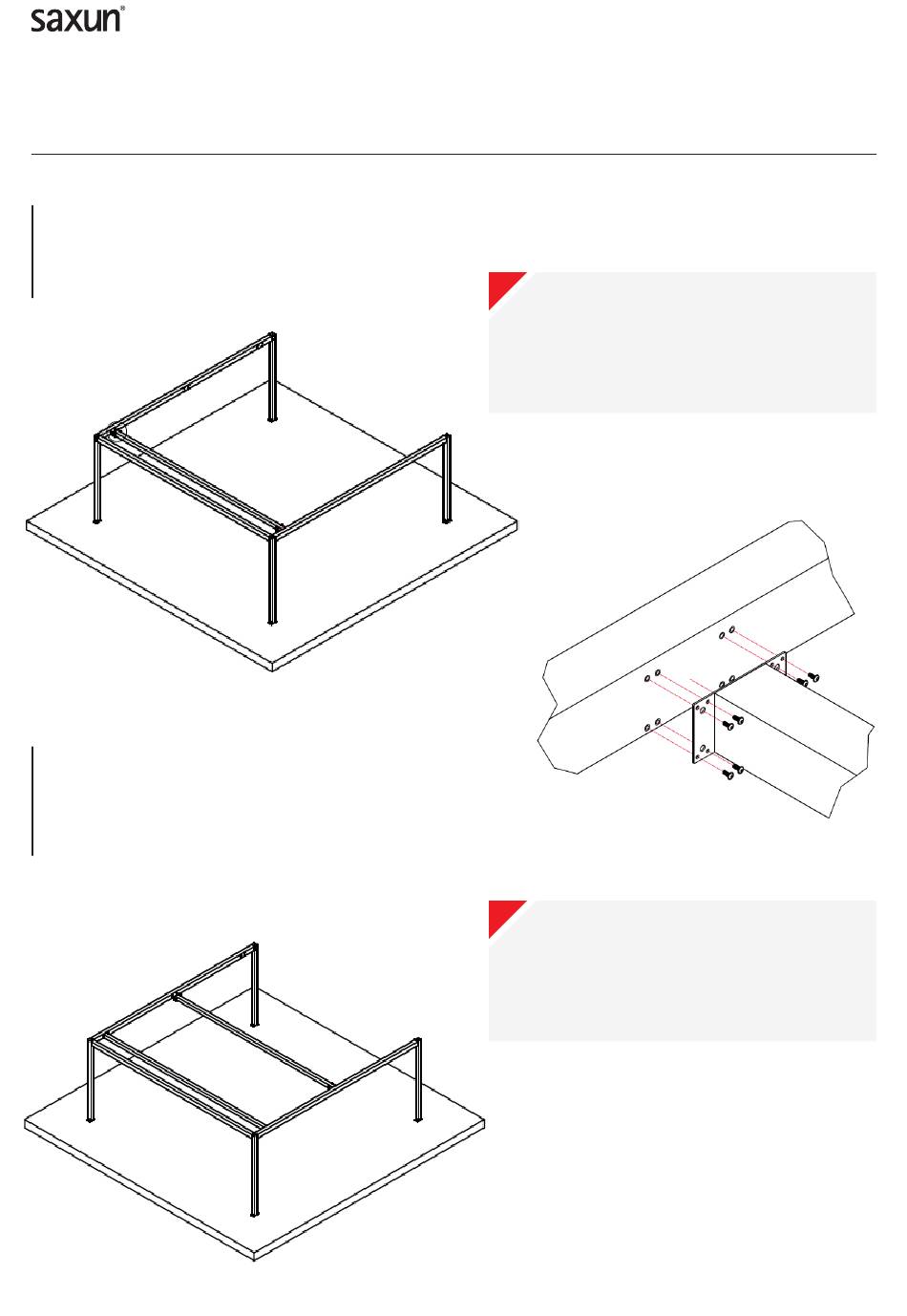 saxun®