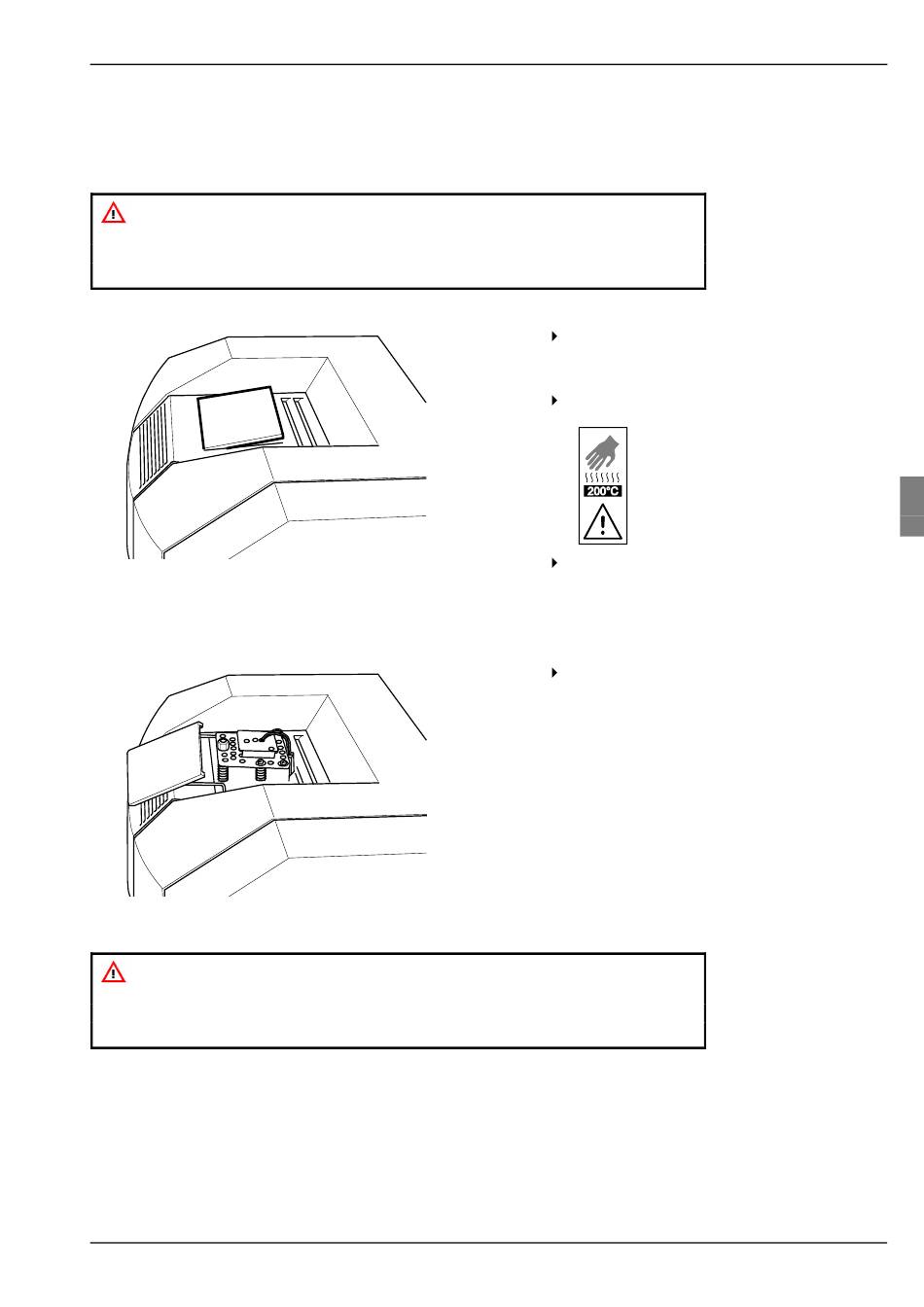 200°C