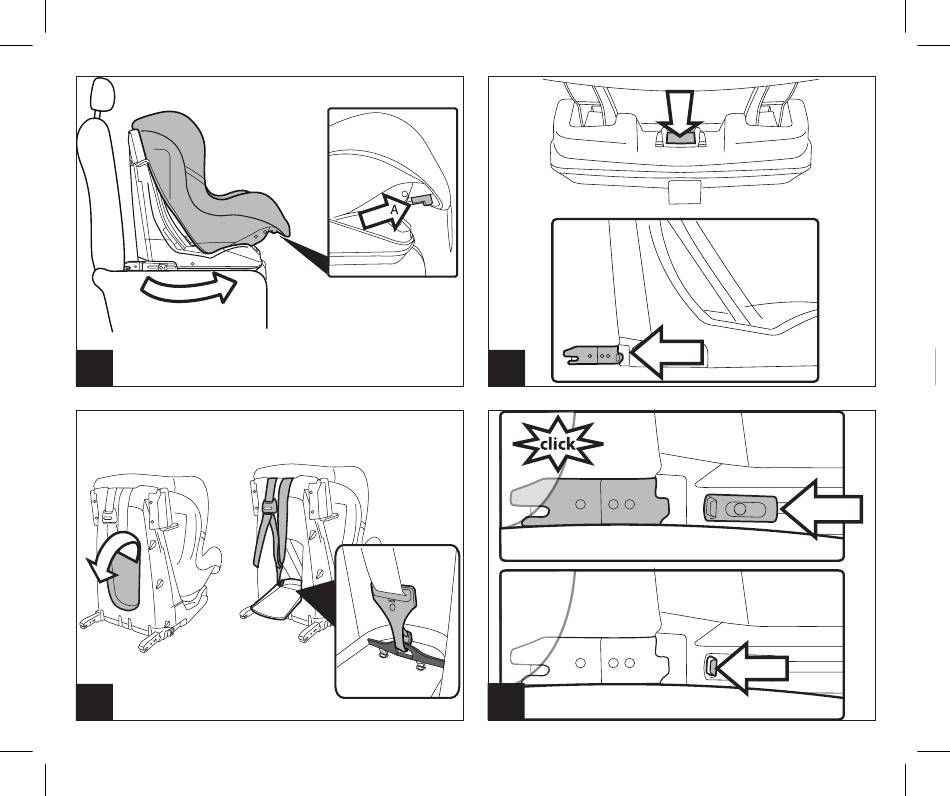 A

click