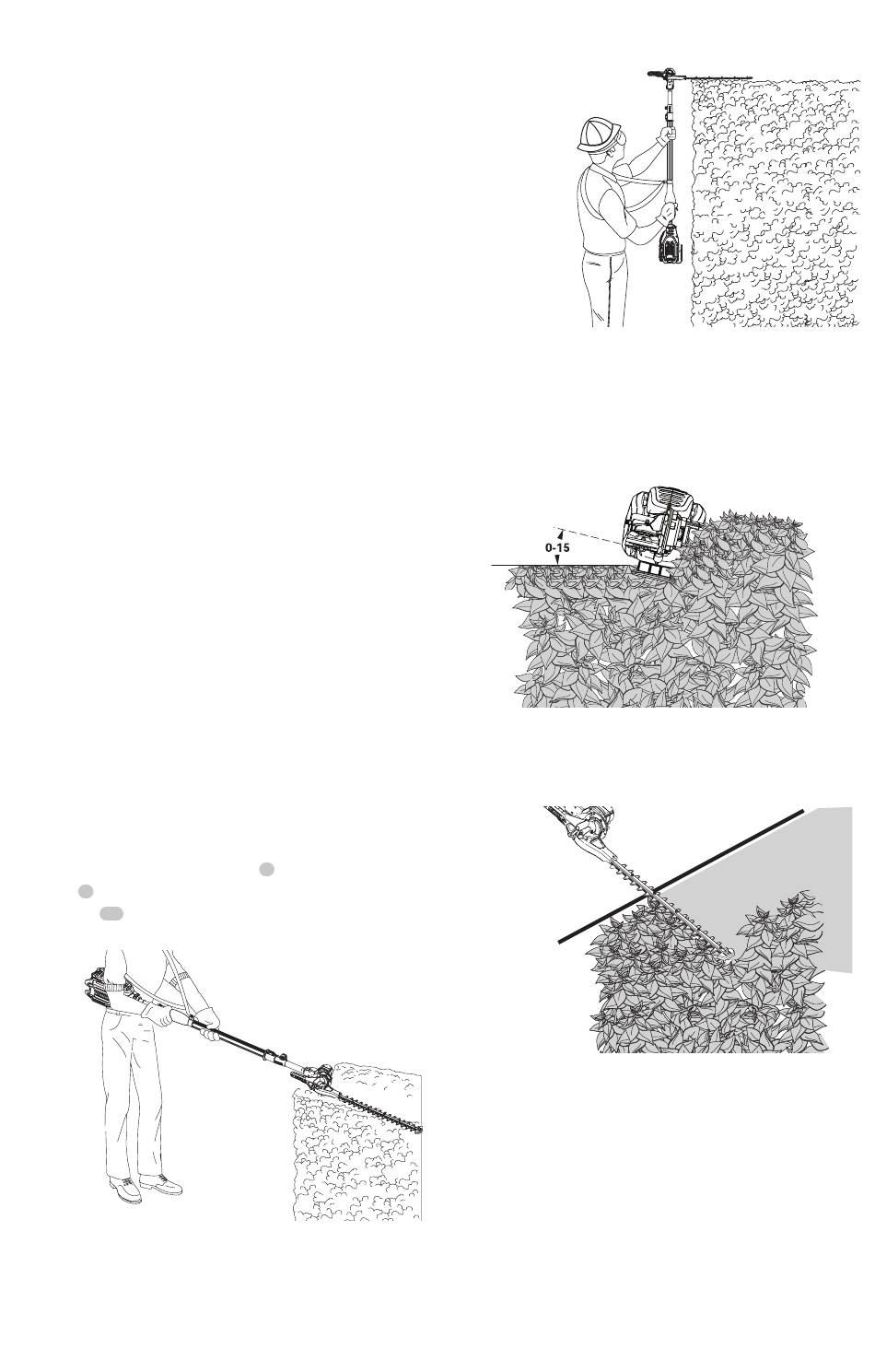 0-15