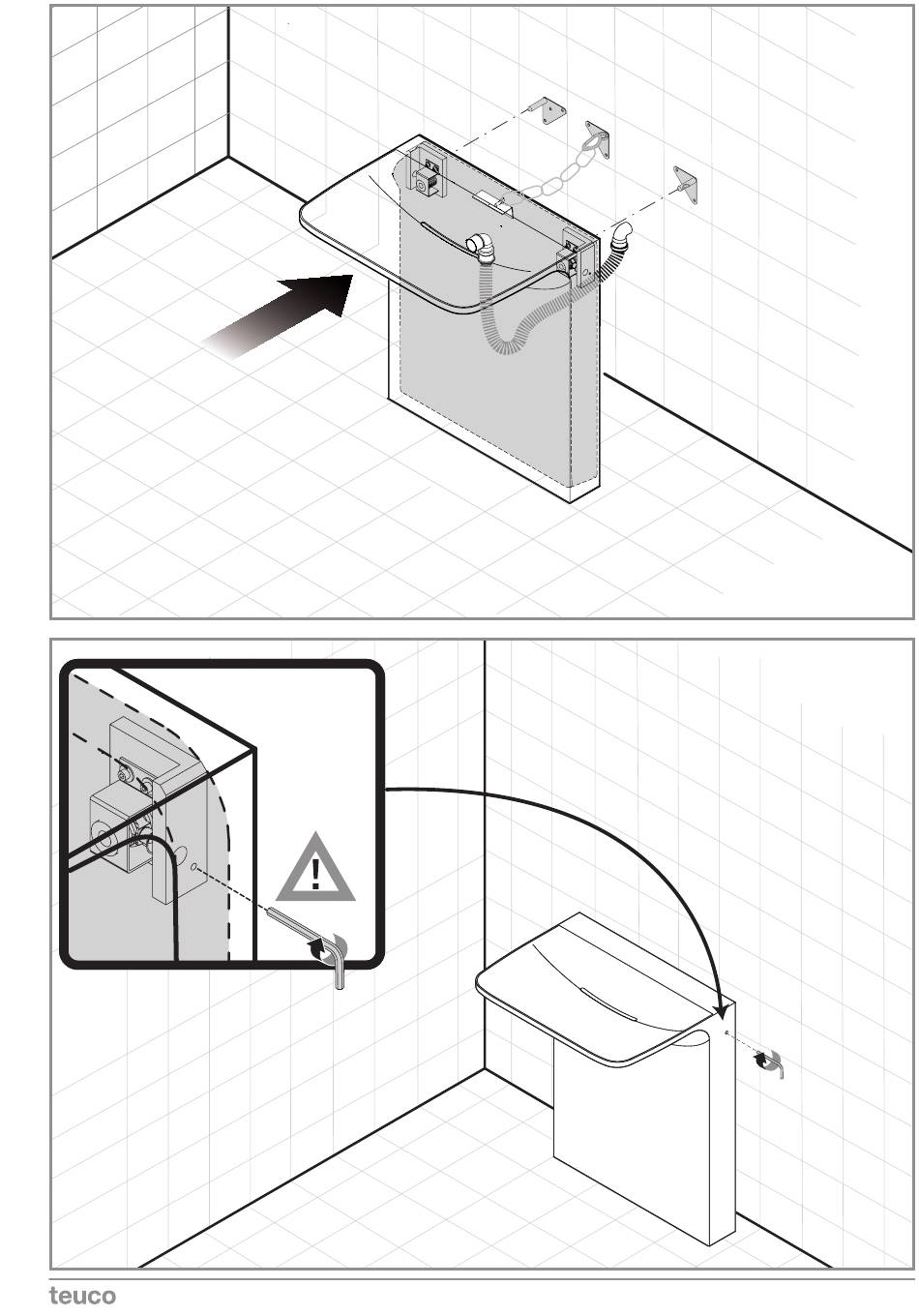 !

teuco