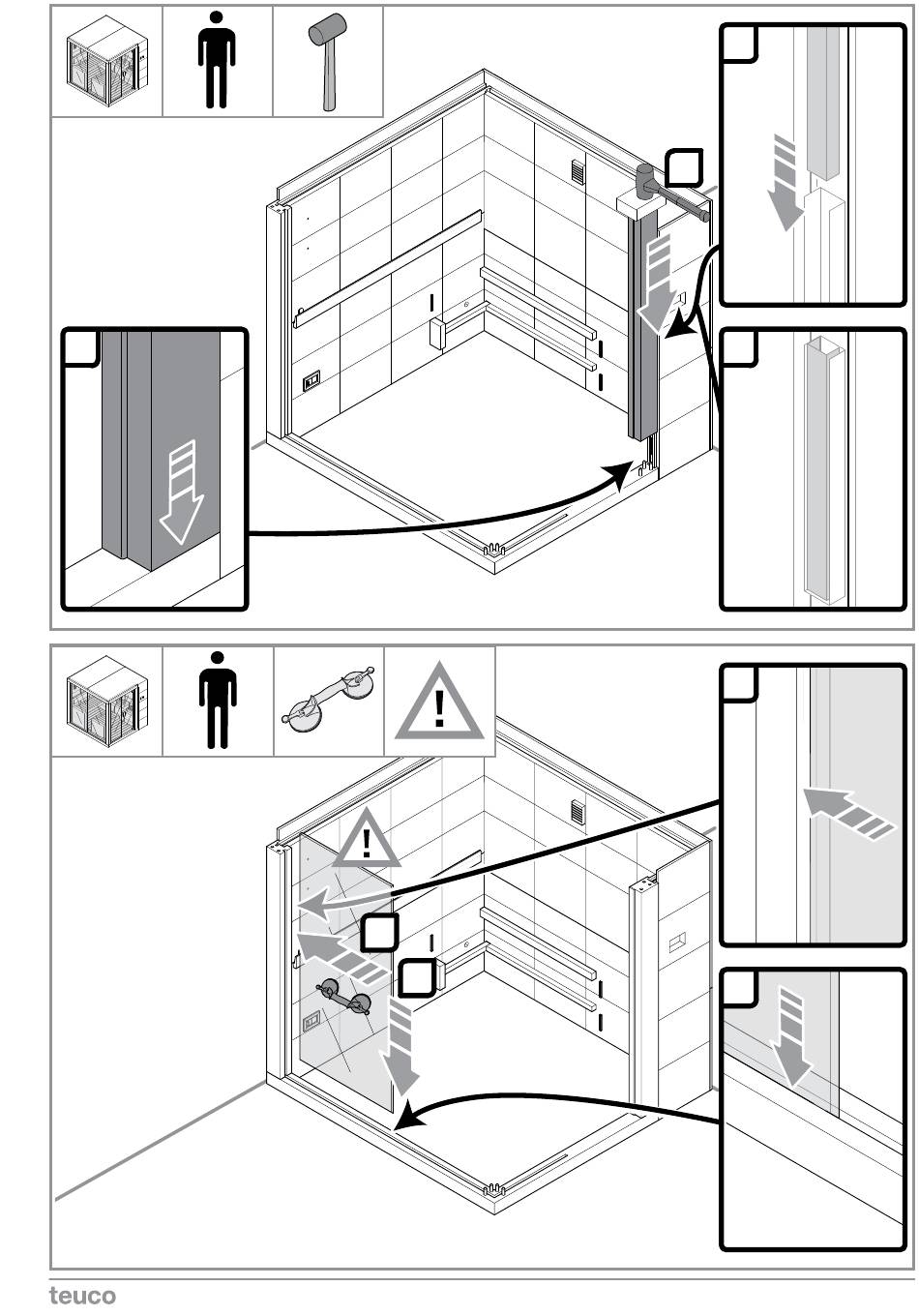 teuco