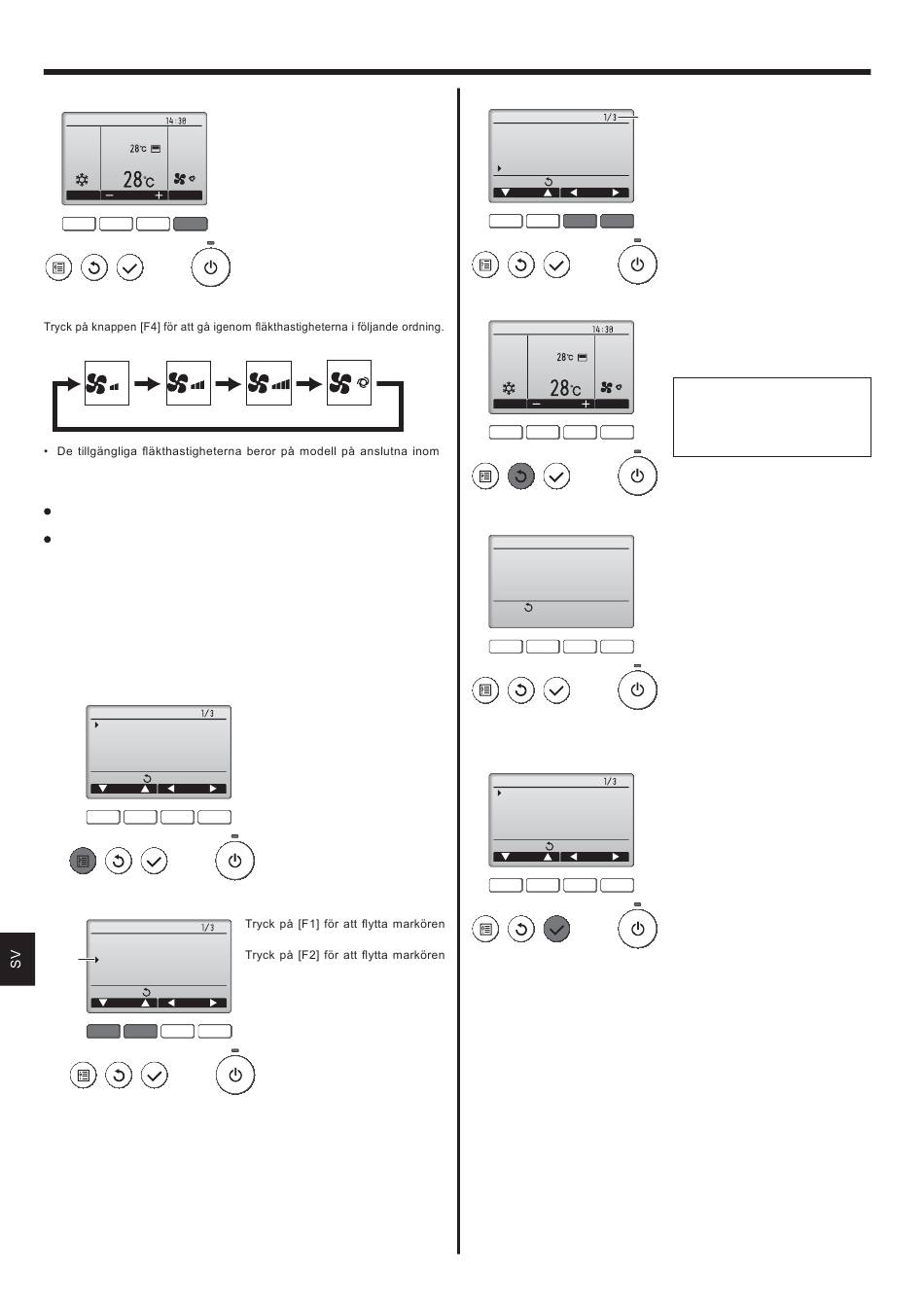 14:30

28°C

28°C

Tryck på knappen [F4] för att gå igenom fläkthastigheterna i följande ordning.

• De tillgängliga fläkthastigheterna beror på modell på anslutna inom

1/3

1/3

Tryck på [F1] för att flytta markören

Tryck på [F2] för att flytta markören

SV

1/3

14:30

28°C

28°C

1/3