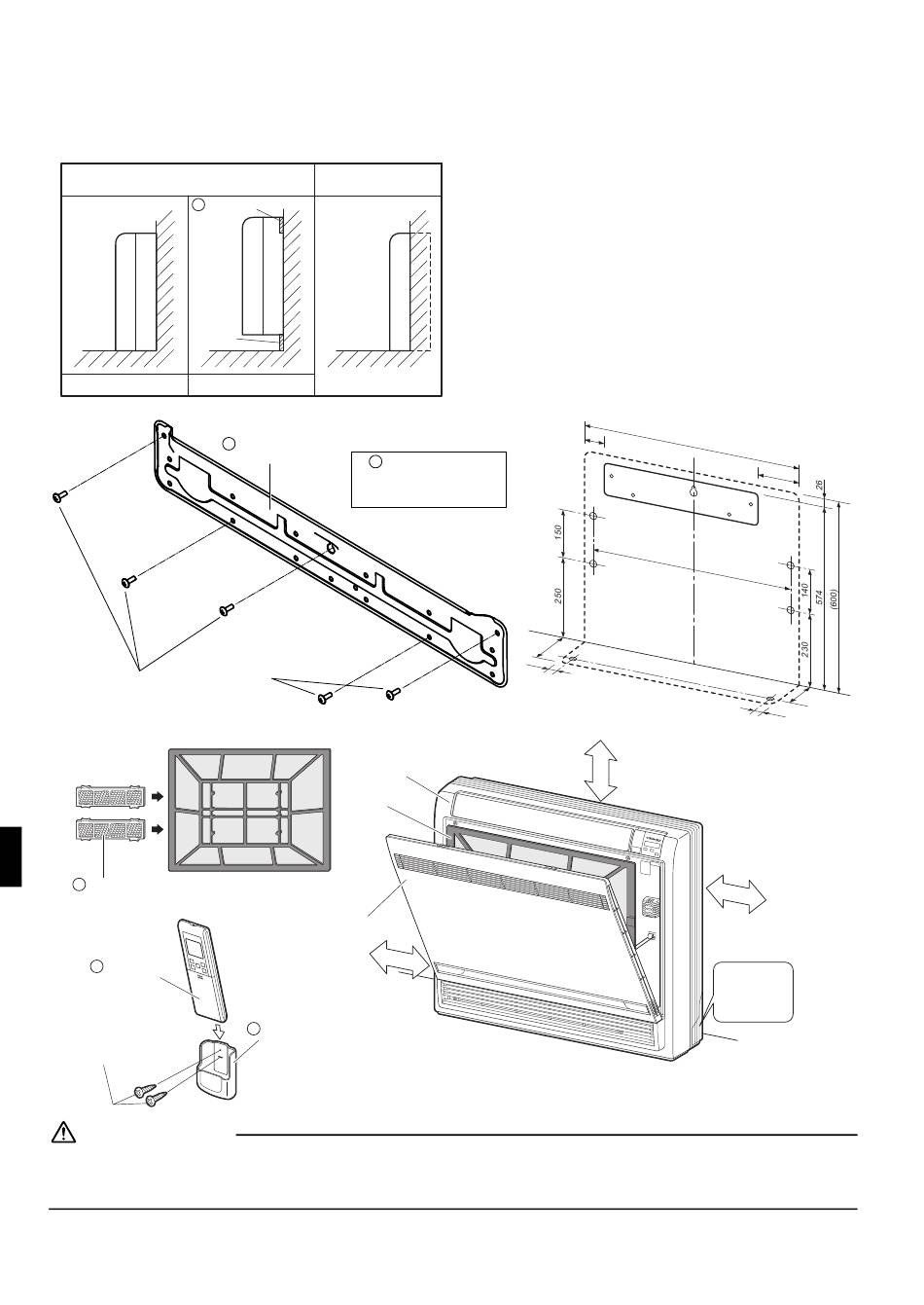 150
250
26
140
574
(600)
230