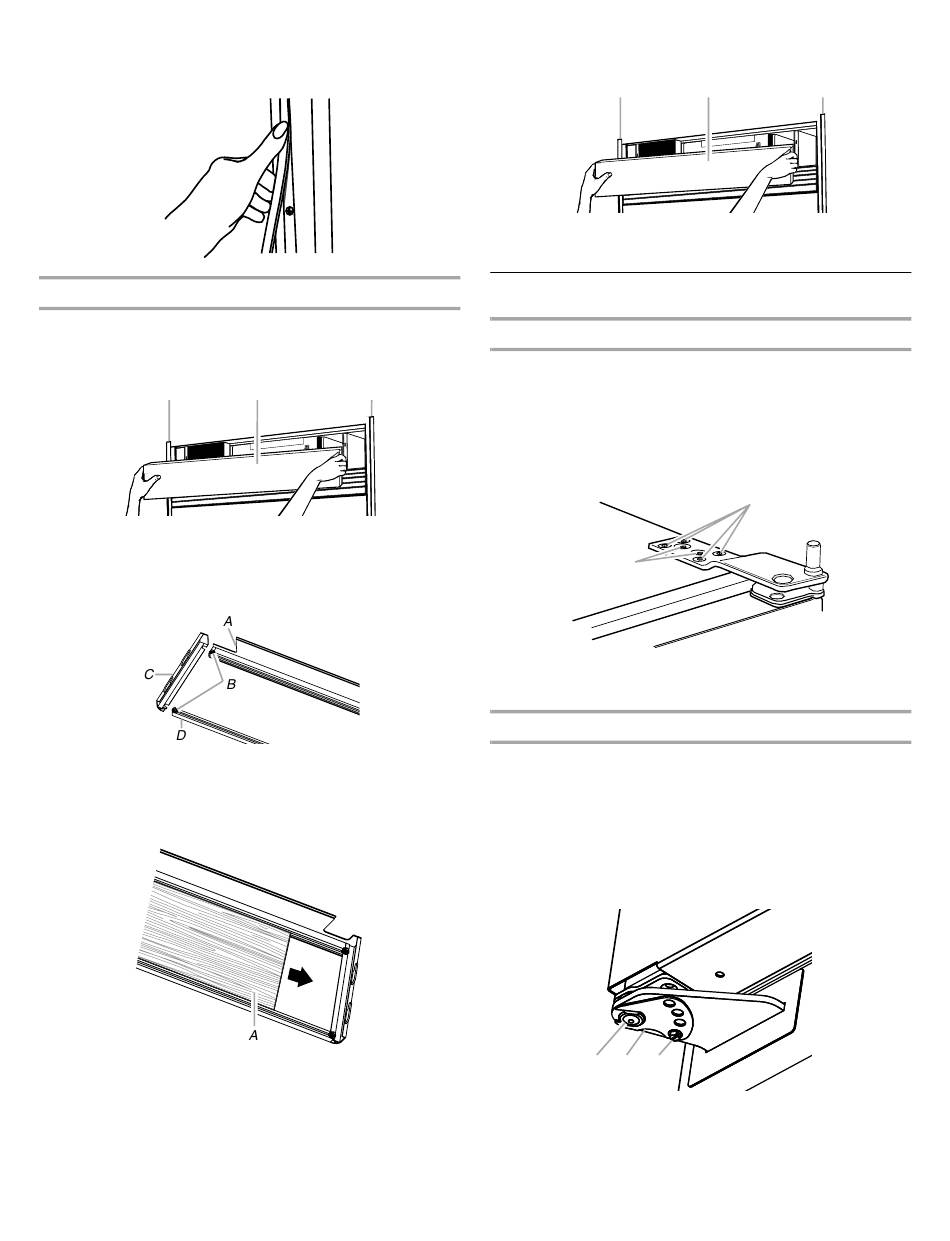 A

C

B

D

A