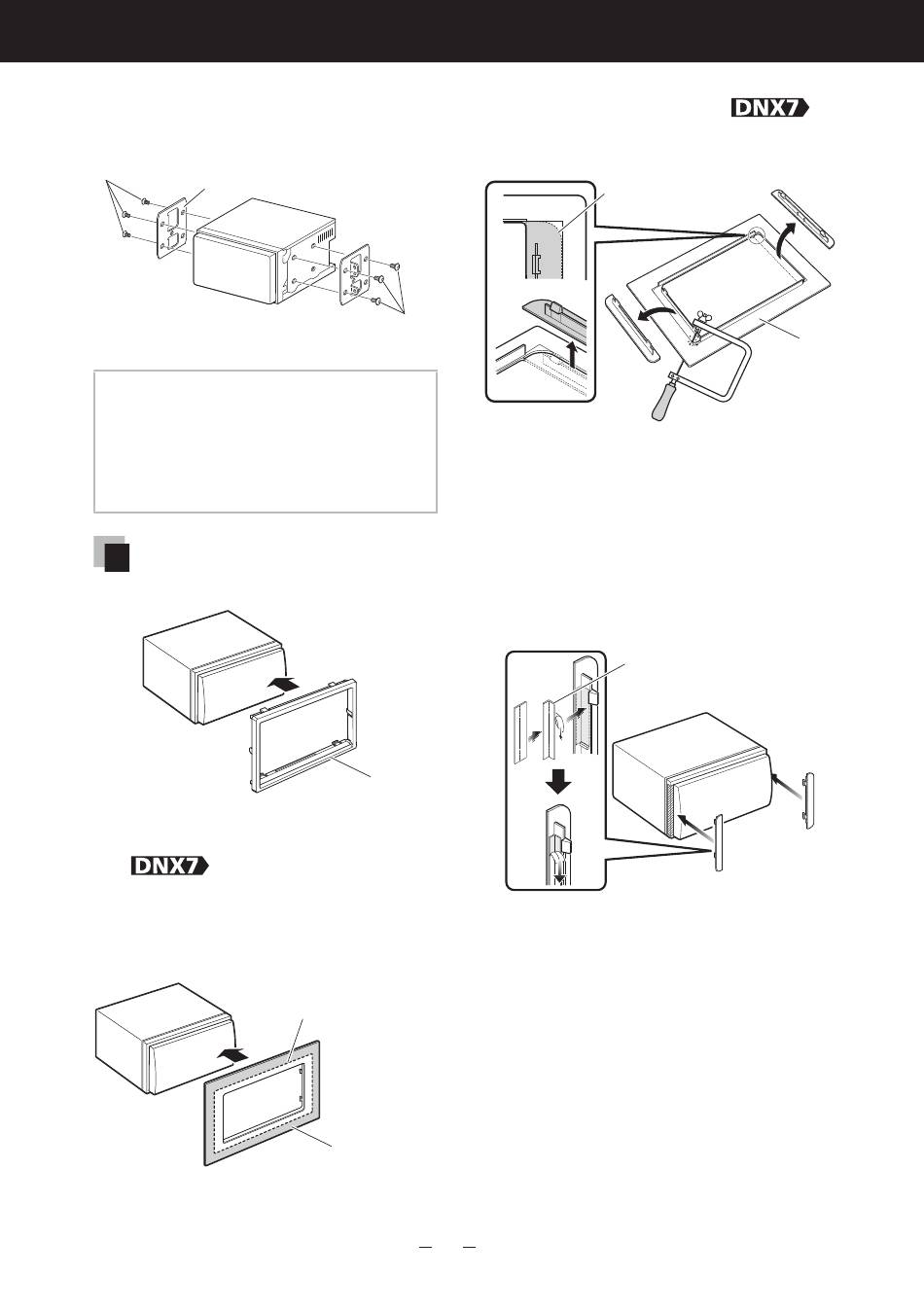 DNX7

DNX7