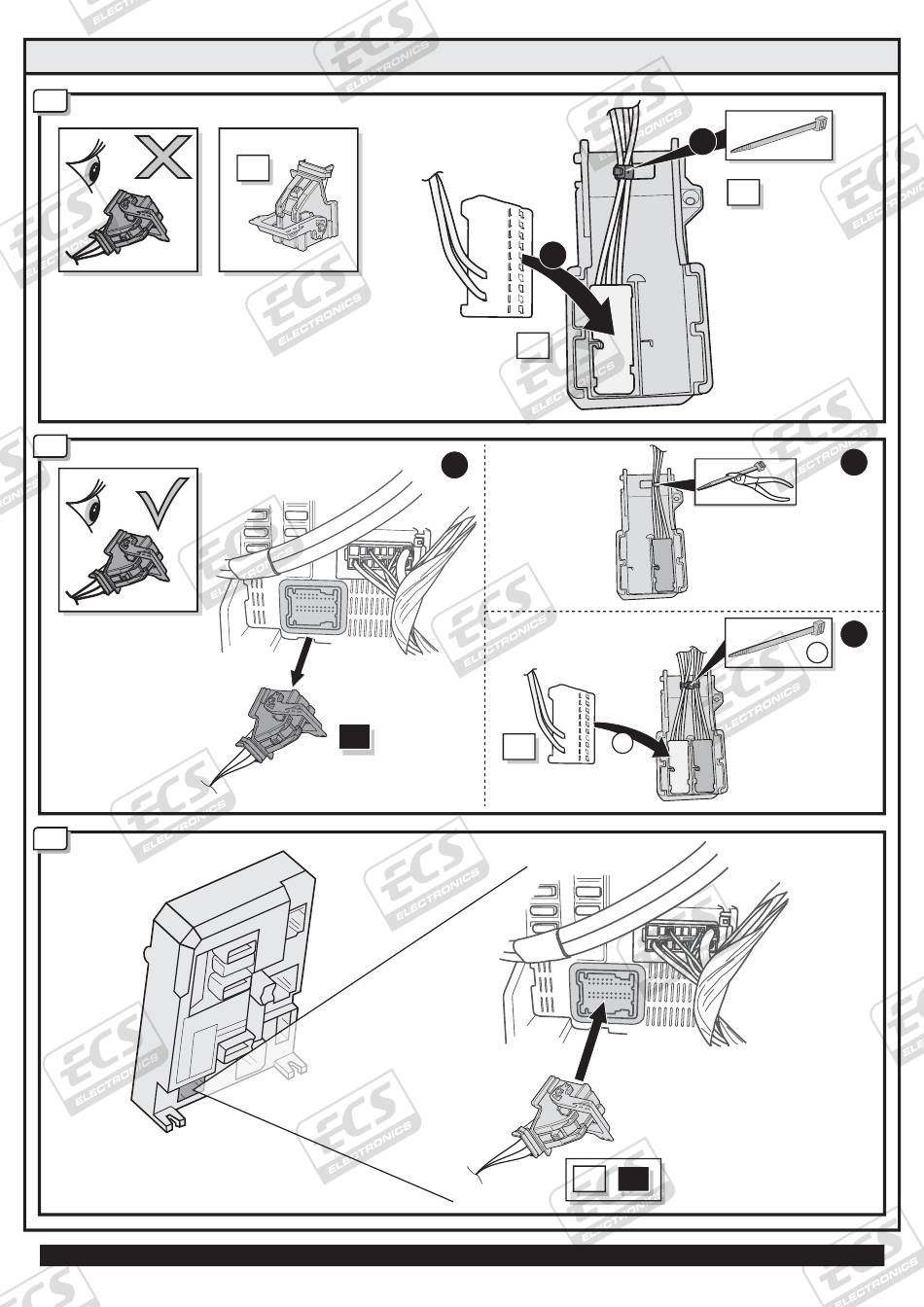 ECS ELECTRONICS