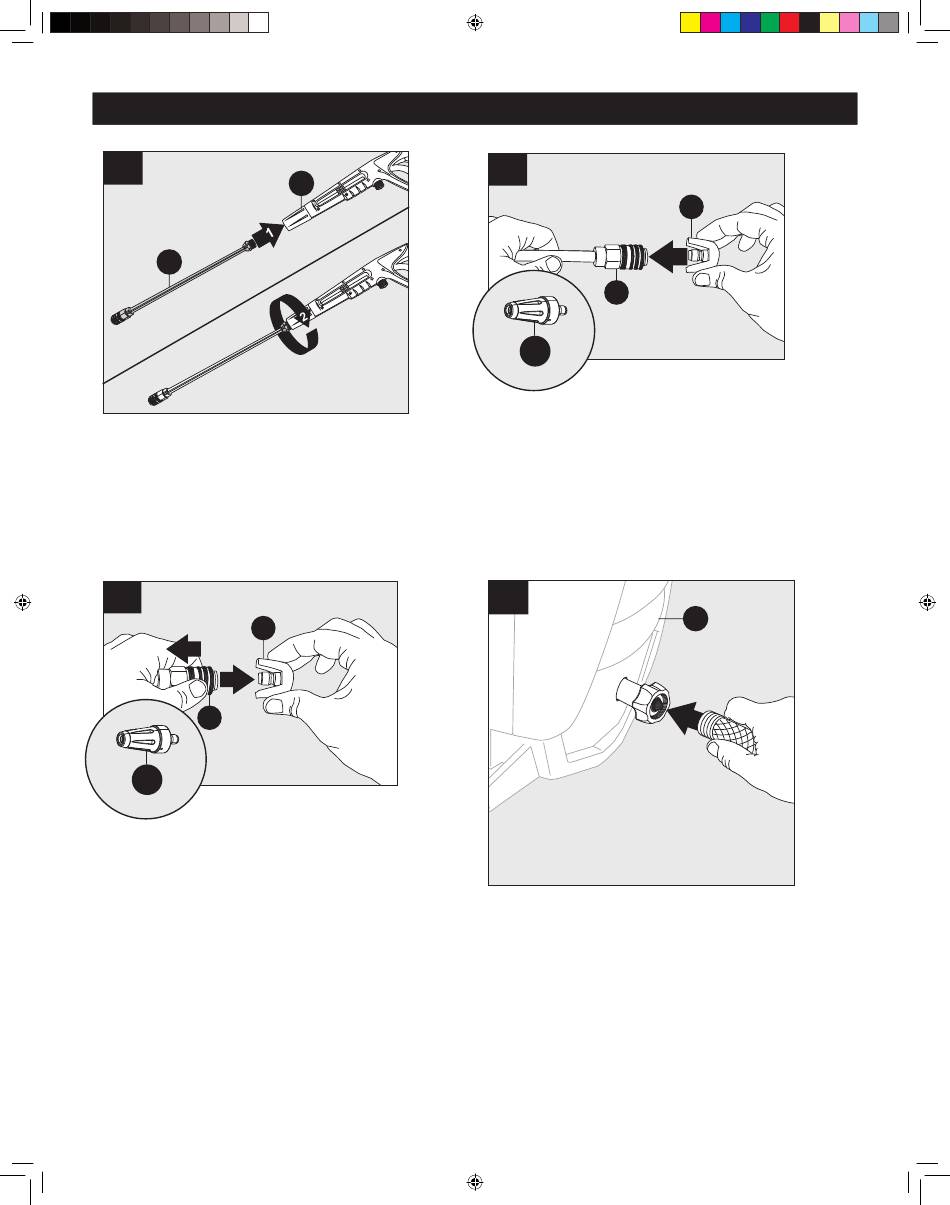 1

2