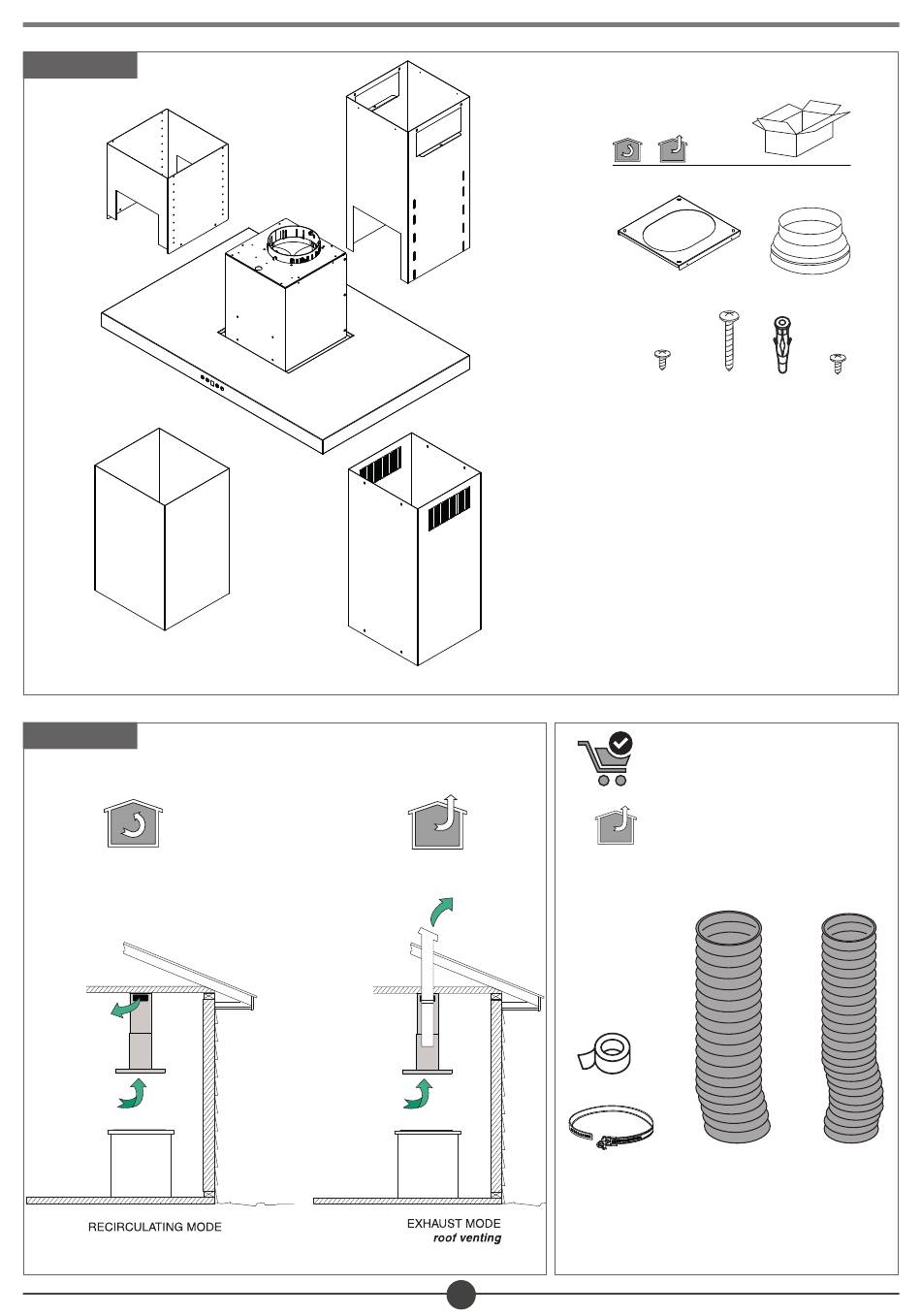 RECIRCULATING MODE

EXHAUST MODE
roof venting