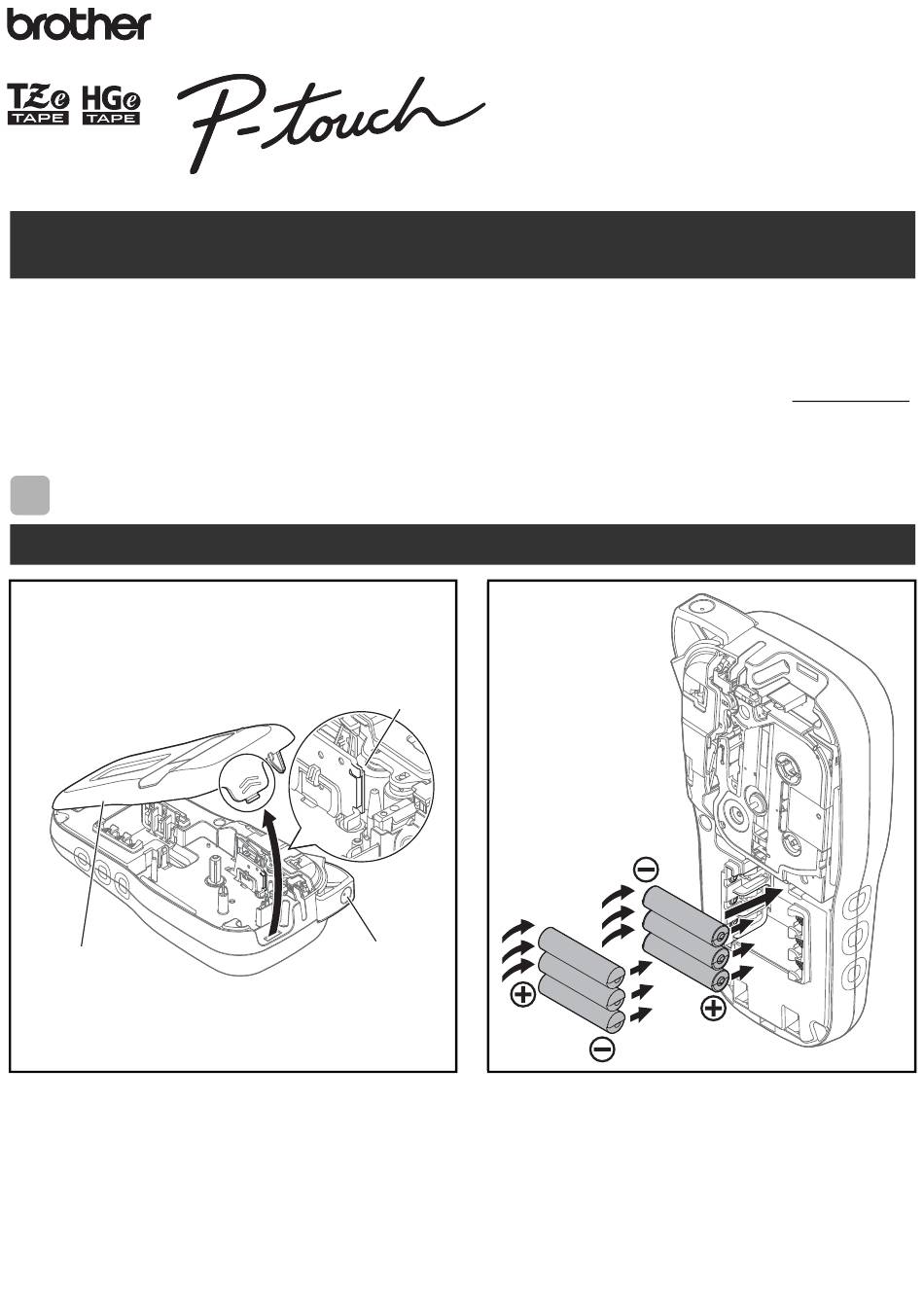 brother

TZe TAPE HGe TAPE P-touch