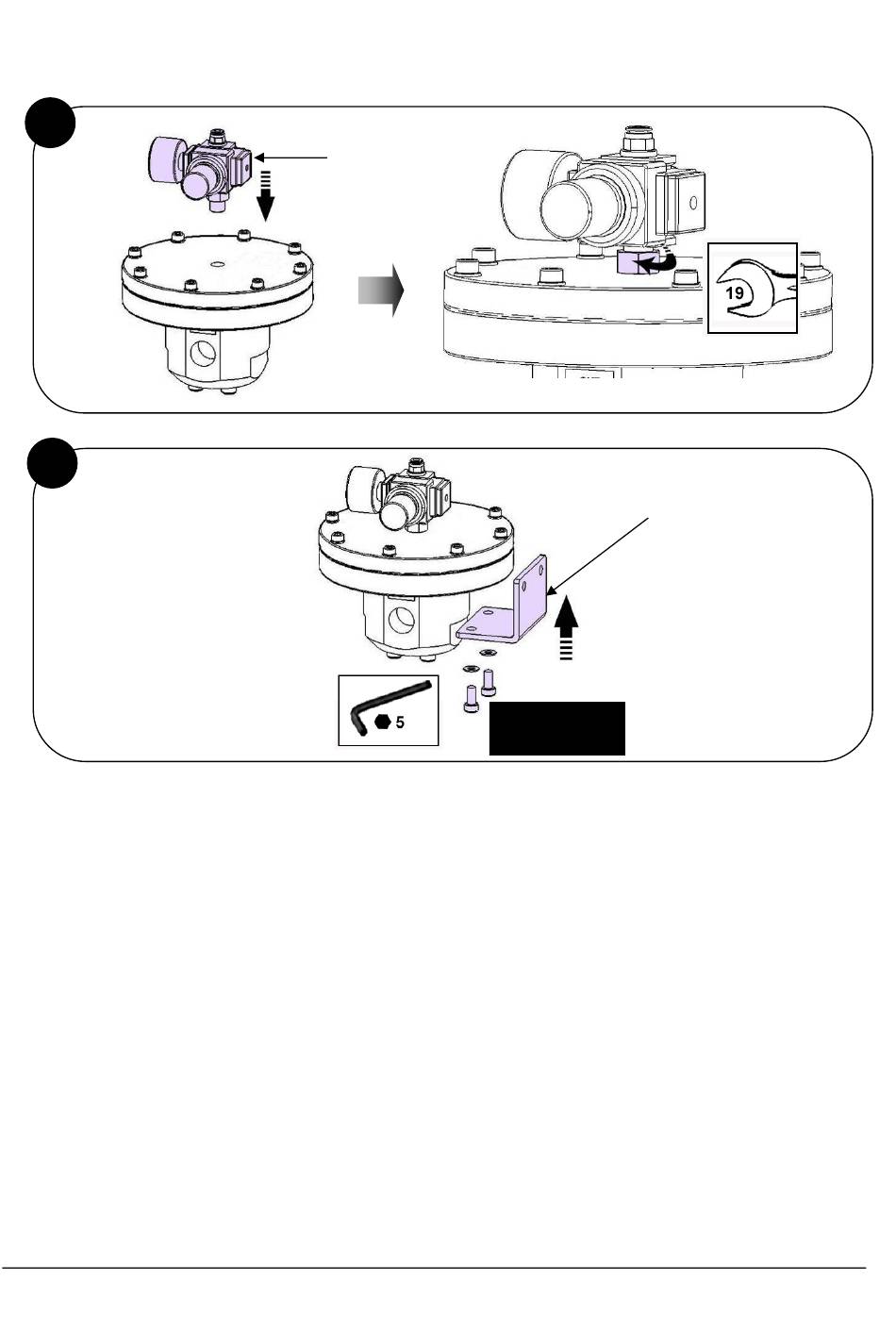 19

5