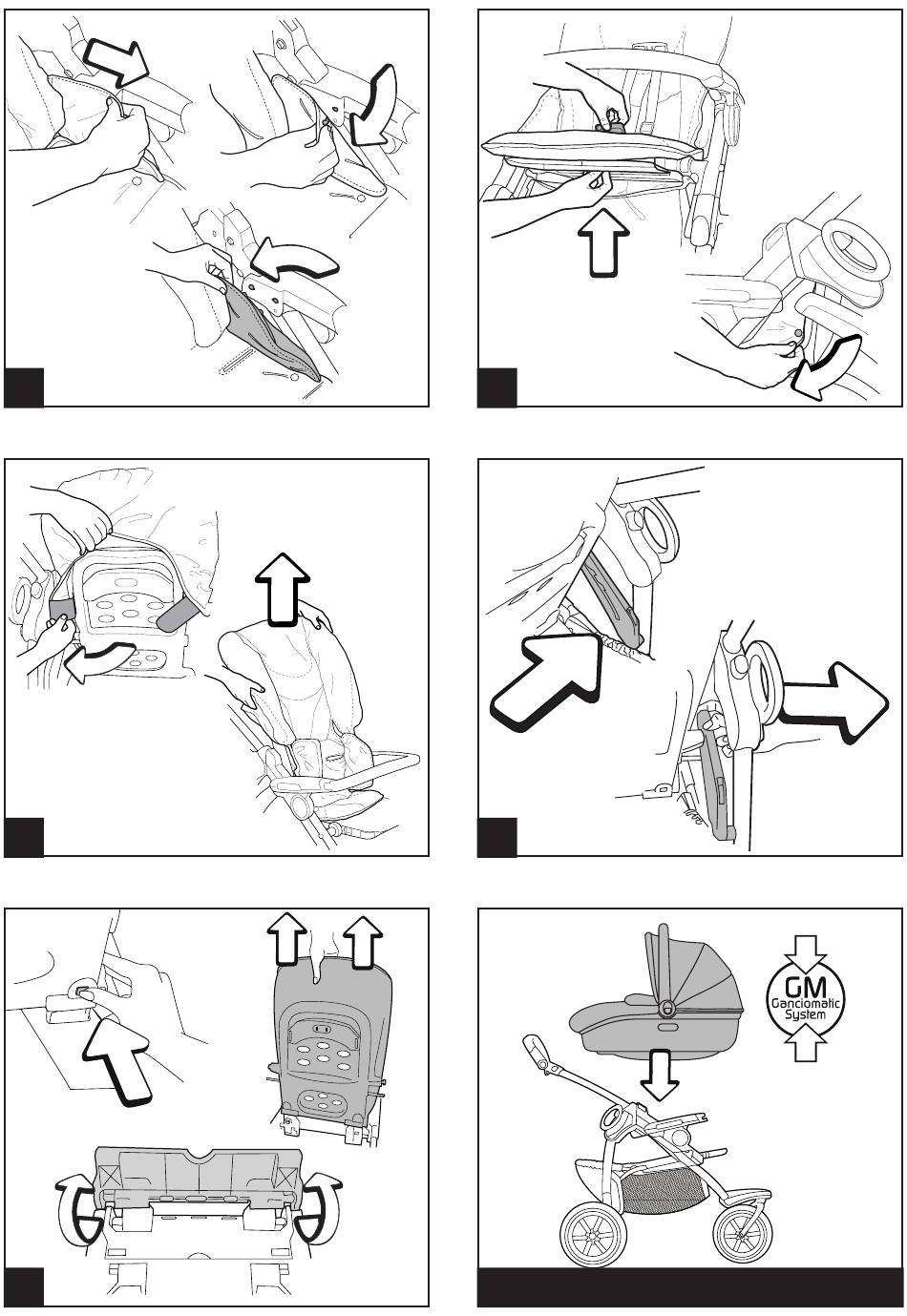 GM
Ganciomatic
System